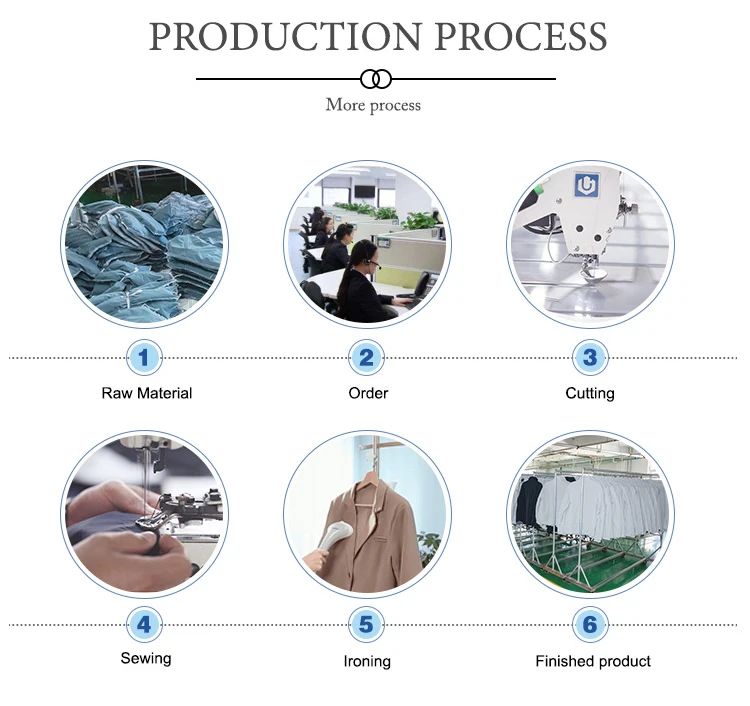 PRODUCTION PROCESS

More process

1
Raw Material

2
Order

3
Cutting

4
Sewing

5
Ironing

6
Finished product