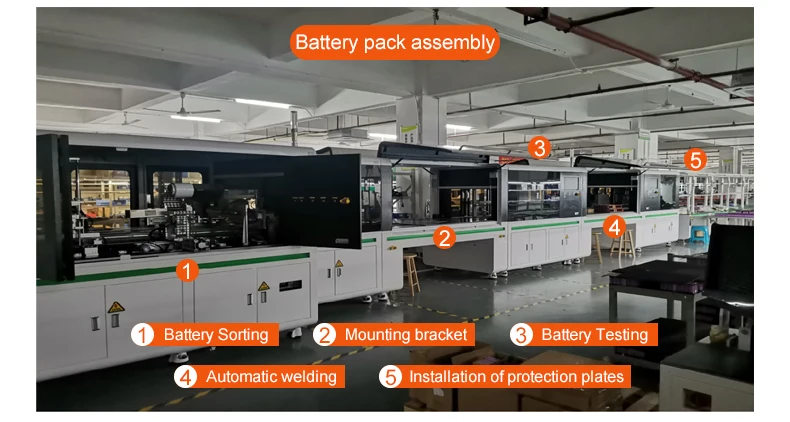 Battery pack assembly

3

5

2

4

1

1 Battery Sorting

2 Mounting bracket

3 Battery Testing

4 Automatic welding

5 Installation of protection plates