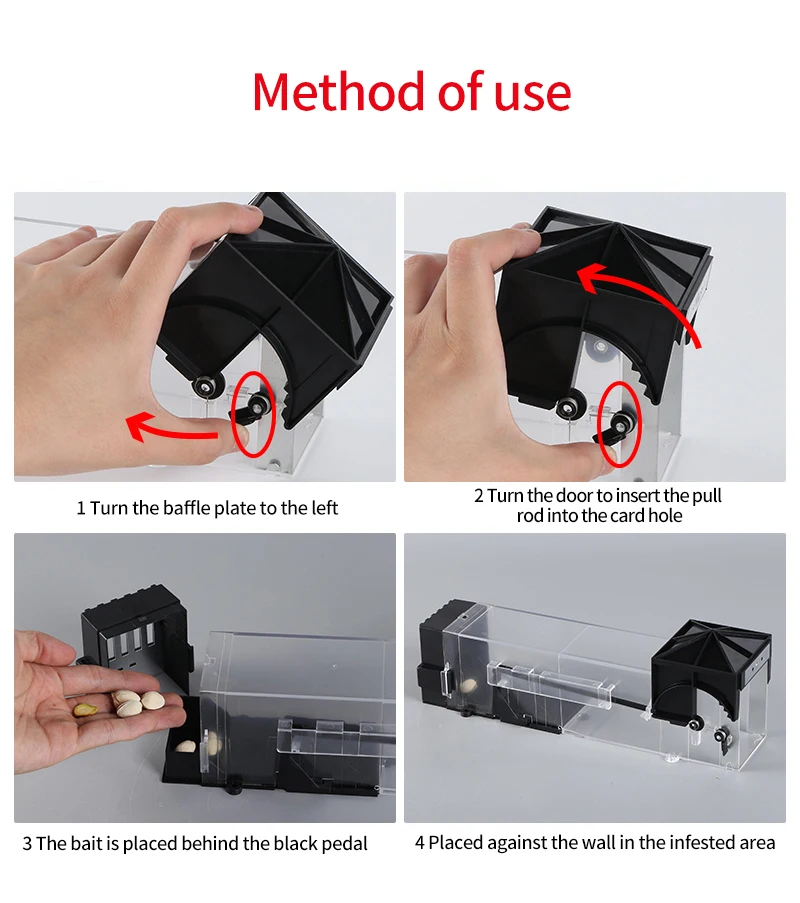 Method of use

1 Turn the baffle plate to the left

2 Turn the door to insert the pull rod into the card hole

3 The bait is placed behind the black pedal

4 Placed against the wall in the infested area