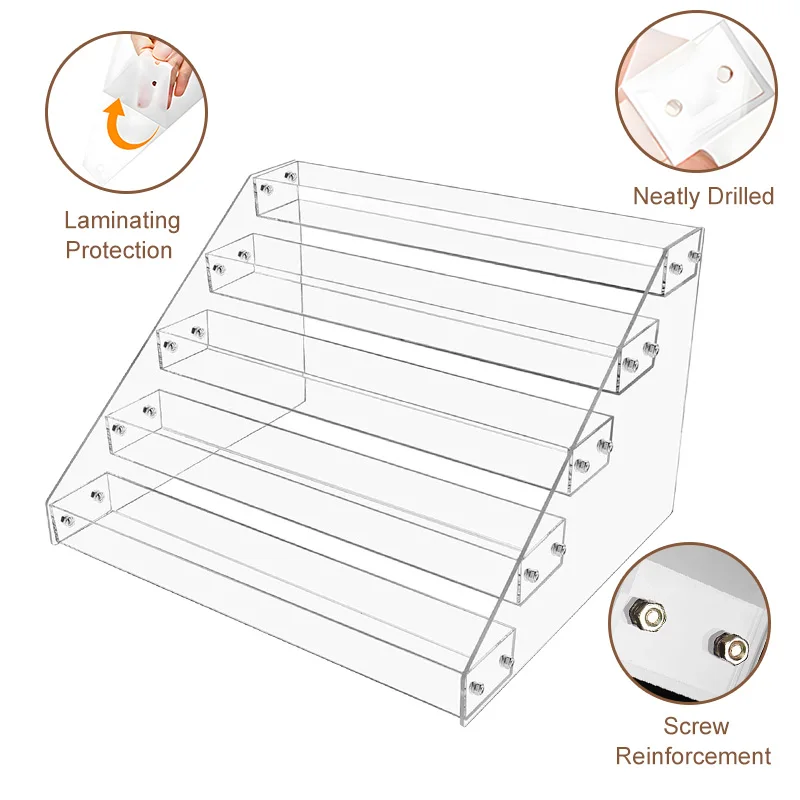 Laminating Protection

Neatly Drilled

Screw Reinforcement