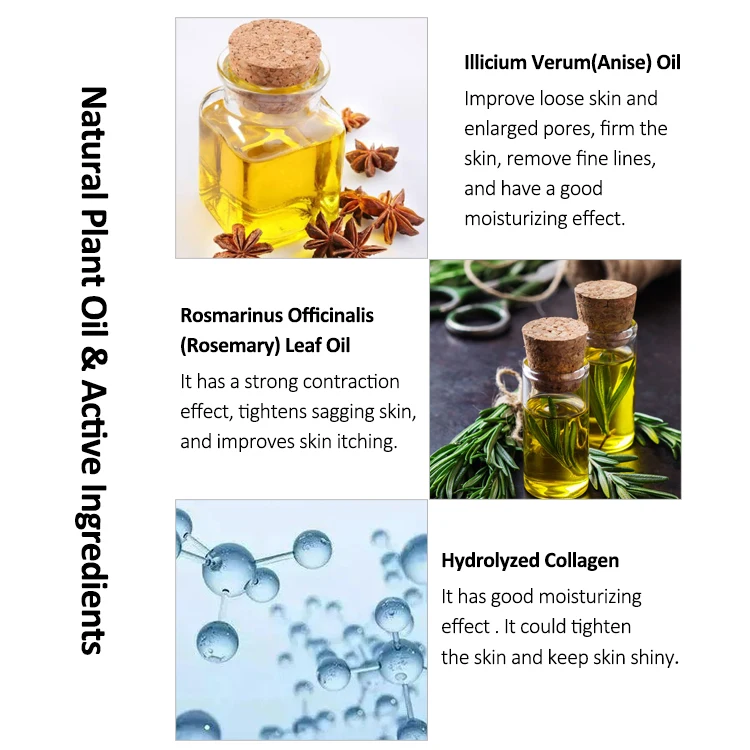 Natural Plant Oil & Active Ingredients

Illicium Verum(Anise) Oil
Improve loose skin and enlarged pores, firm the skin, remove fine lines, and have a good moisturizing effect.

Rosmarinus Officinalis (Rosemary) Leaf Oil
It has a strong contraction effect, tightens sagging skin, and improves skin itching.

Hydrolyzed Collagen
It has good moisturizing effect . It could tighten the skin and keep skin shiny.