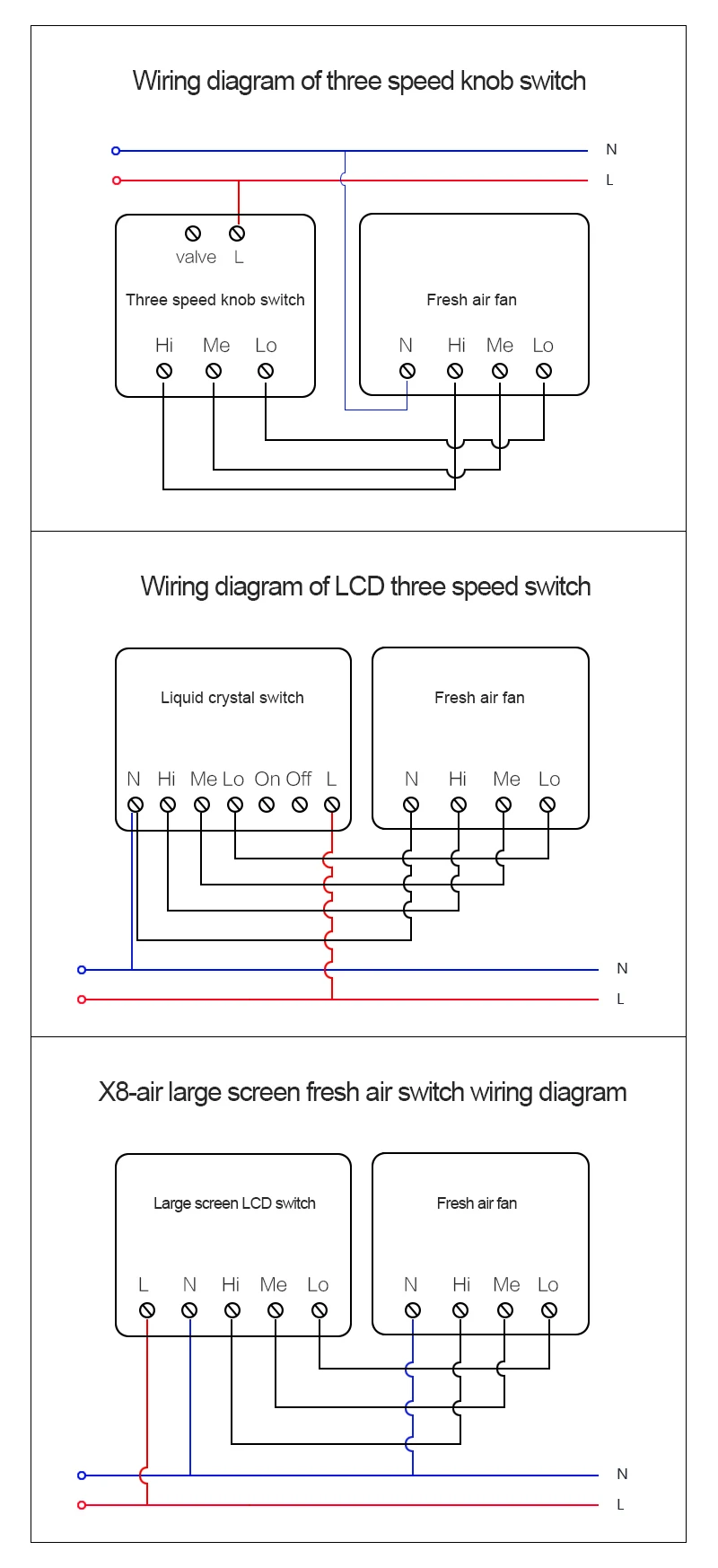 Wiring diagram of three speed knob switch

N

L

valve L

Three speed knob switch

Hi Me Lo

Fresh air fan

N Hi Me Lo

Wiring diagram of LCD three speed switch

Liquid crystal switch

N Hi Me Lo On Off L

Fresh air fan

N Hi Me Lo

N

L

X8-air large screen fresh air switch wiring diagram

Large screen LCD switch

L N Hi Me Lo

Fresh air fan

N Hi Me Lo

N

L