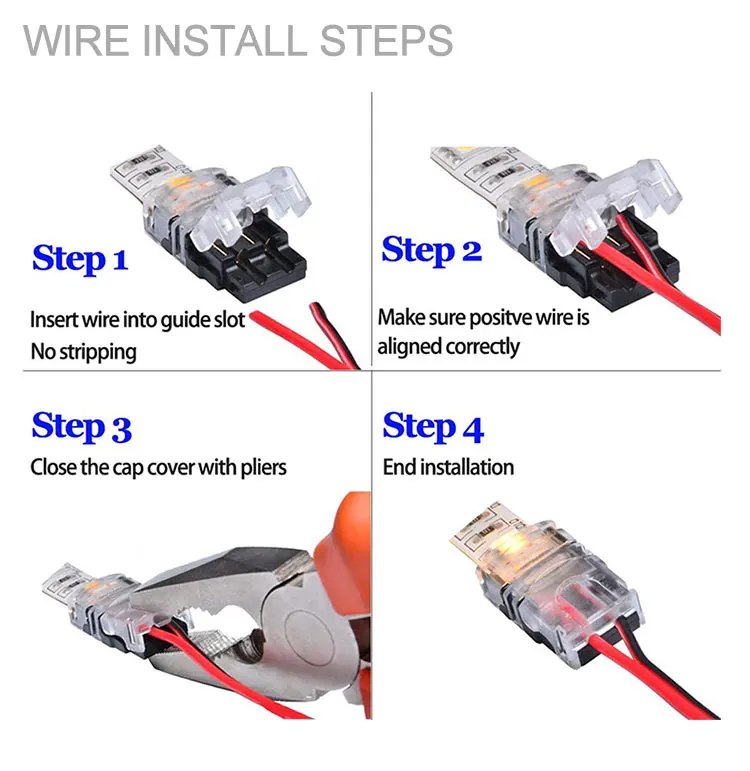 WIRE INSTALL STEPS

Step 1
Insert wire into guide slot
No stripping

Step 2
Make sure positve wire is aligned correctly

Step 3
Close the cap cover with pliers

Step 4
End installation