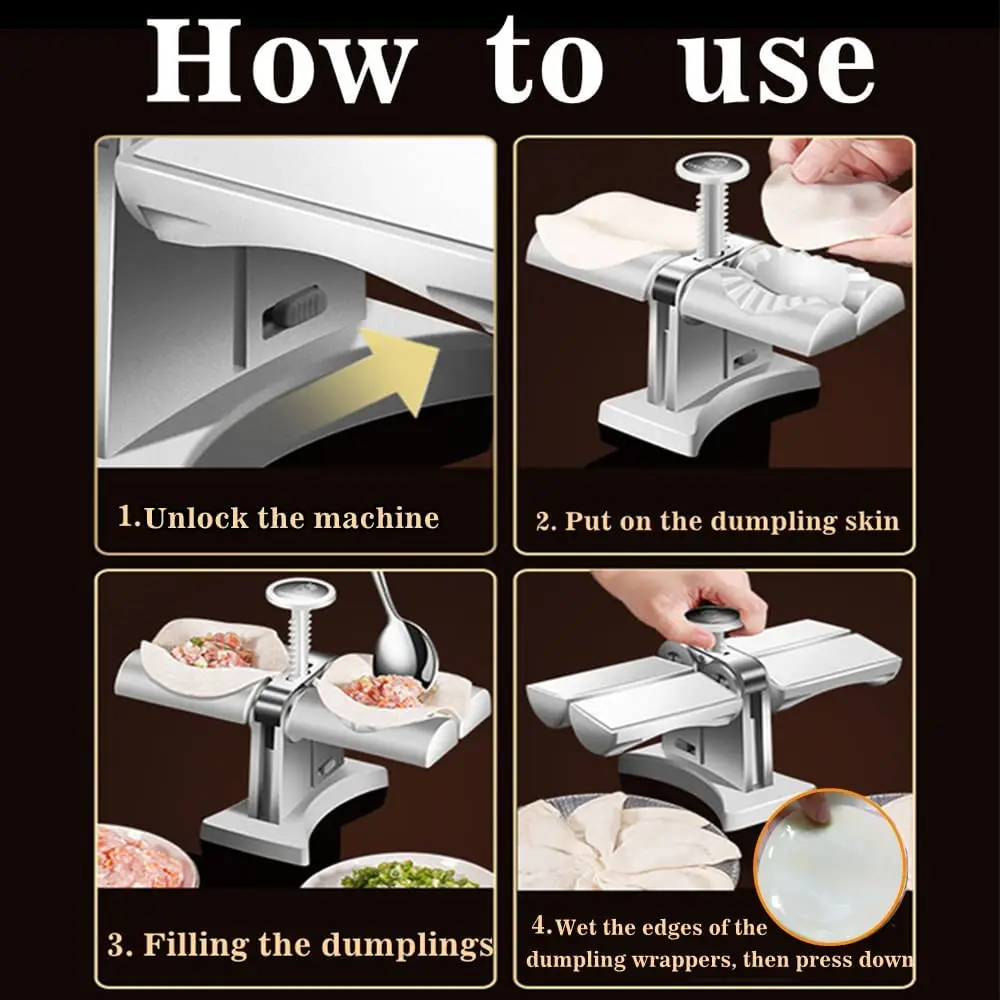 How to use

1.Unlock the machine

2. Put on the dumpling skin

3. Filling the dumplings

4.Wet the edges of the dumpling wrappers, then press down