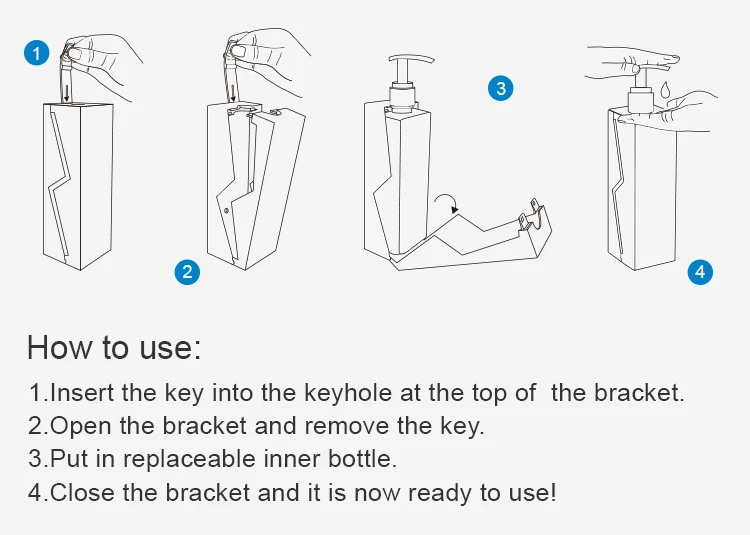 1

2

3

4

How to use:

1.Insert the key into the keyhole at the top of  the bracket.
2.Open the bracket and remove the key.
3.Put in replaceable inner bottle.
4.Close the bracket and it is now ready to use!