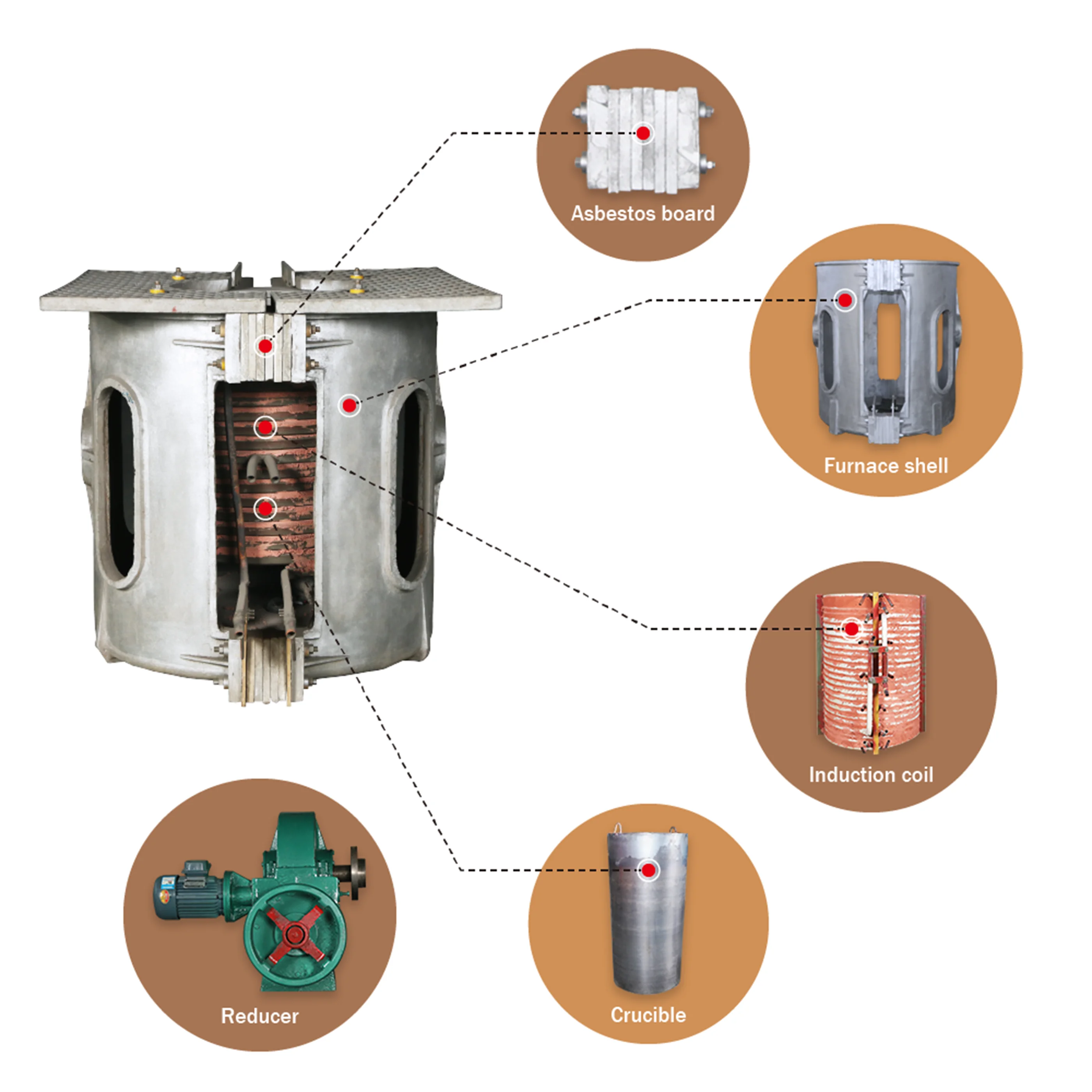 Asbestos board

Furnace shell

Induction coil

Reducer

Crucible