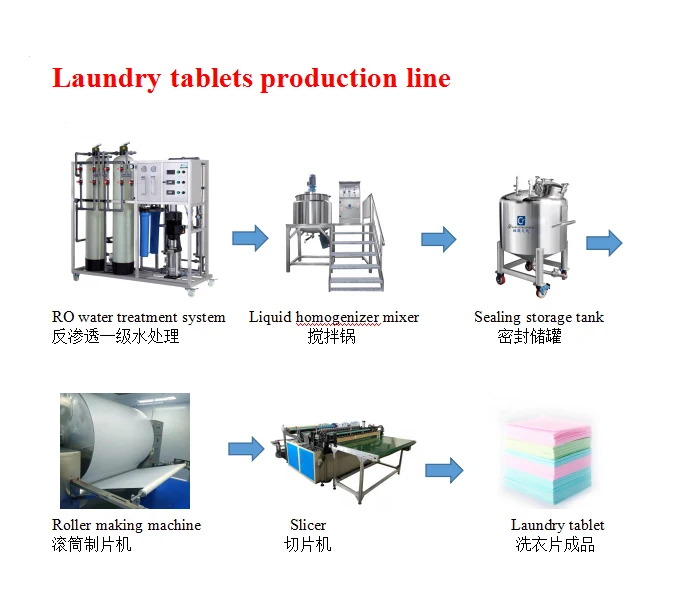 Laundry tablets production line

RO water treatment system
反渗透一级水处理

Liquid homogenizer mixer
搅拌锅

Sealing storage tank
密封储罐

Roller making machine
滚筒制片机

Slicer
切片机

Laundry tablet
洗衣片成品