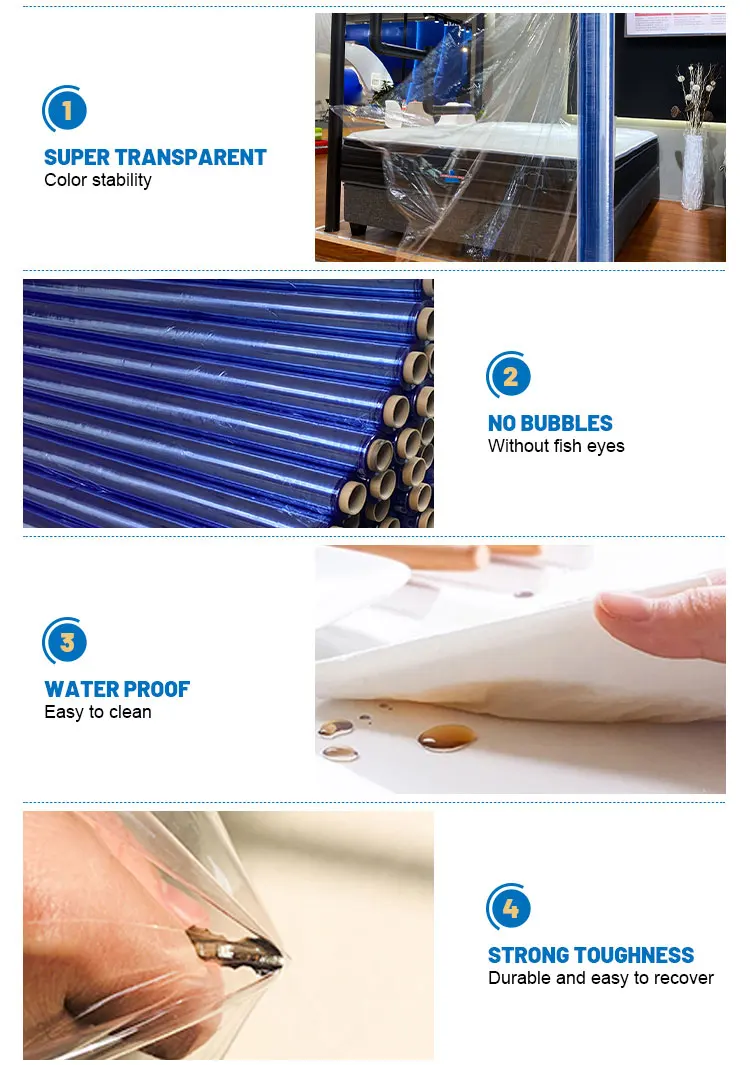 1

SUPER TRANSPARENT
Color stability

2

NO BUBBLES
Without fish eyes

3

WATER PROOF
Easy to clean

4

STRONG TOUGHNESS
Durable and easy to recover