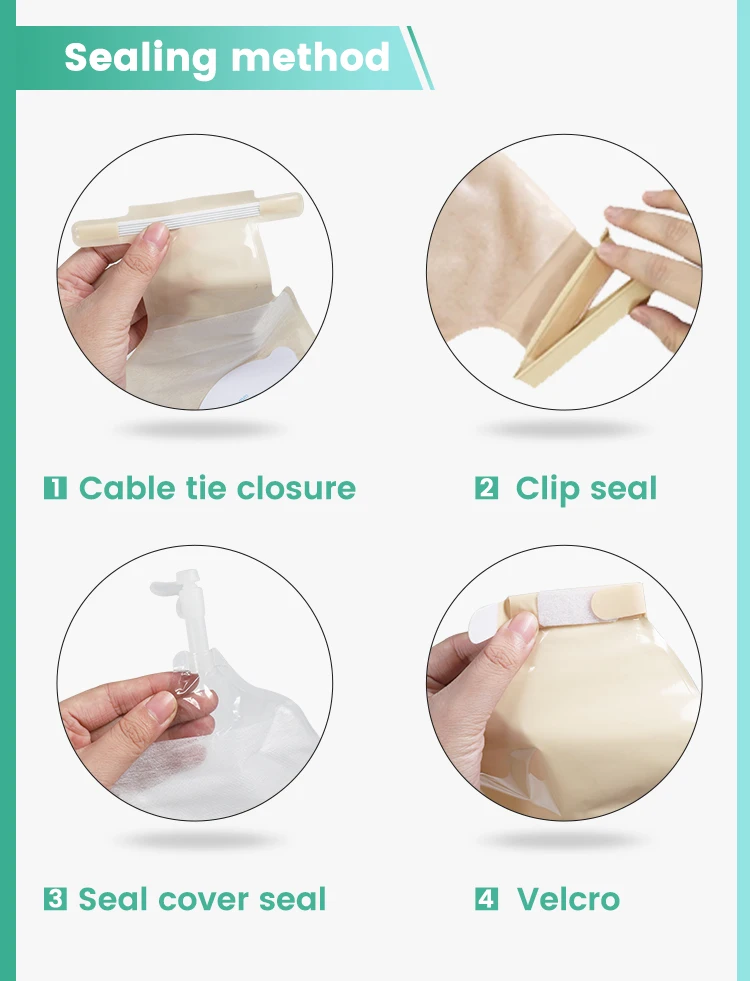 Sealing method

1 Cable tie closure

2 Clip seal

3 Seal cover seal

4 Velcro