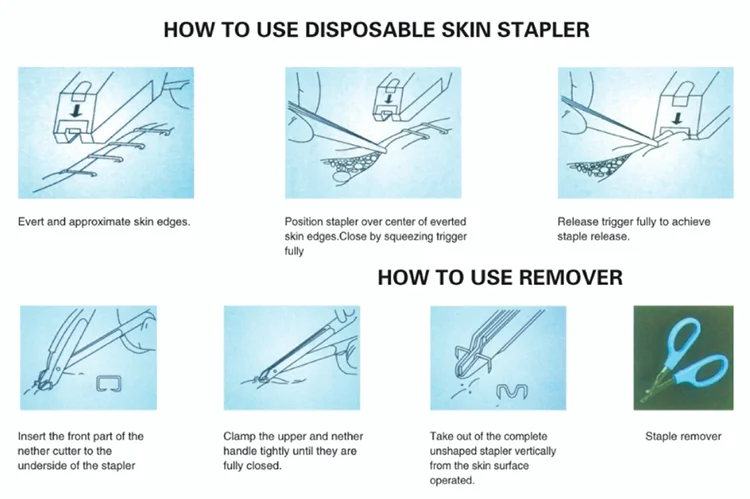 HOW TO USE DISPOSABLE SKIN STAPLER

Evert and approximate skin edges.

Position stapler over center of everted skin edges.Close by squeezing trigger fully

Release trigger fully to achieve staple release.

HOW TO USE REMOVER

Insert the front part of the nether cutter to the underside of the stapler

Clamp the upper and nether handle tightly until they are fully closed.

Take out of the complete unshaped stapler vertically from the skin surface operated.

Staple remover