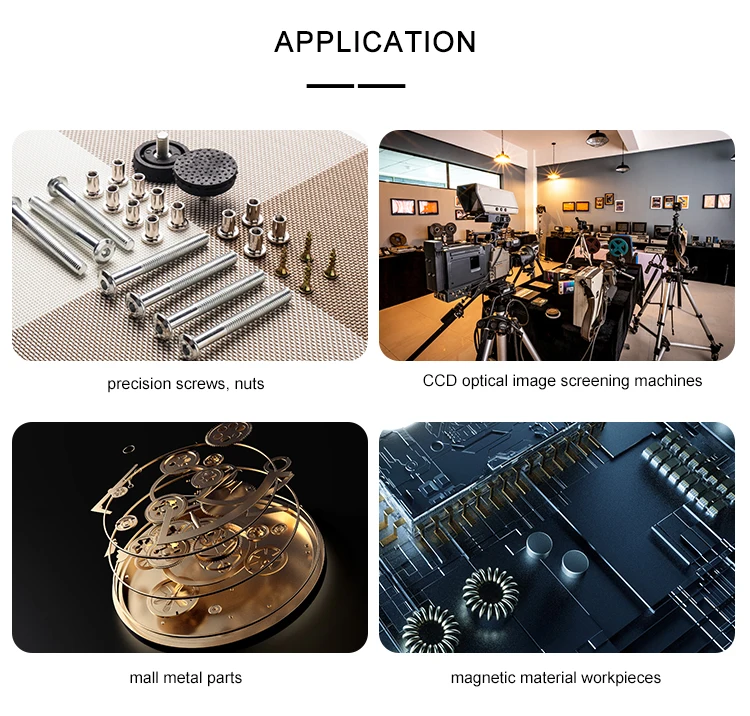 APPLICATION

precision screws, nuts

CCD optical image screening machines

mall metal parts

magnetic material workpieces