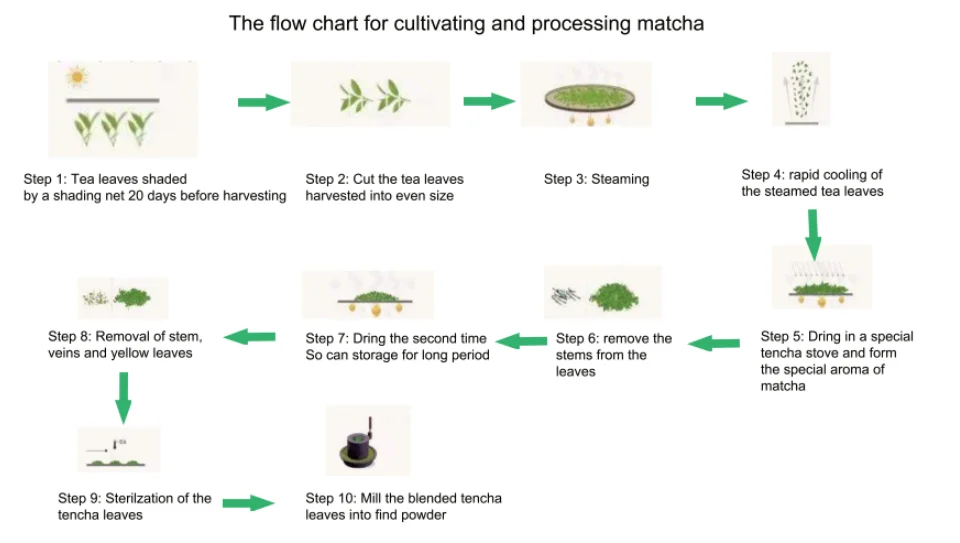 The flow chart for cultivating and processing matcha

Step 1: Tea leaves shaded by a shading net 20 days before harvesting

Step 2: Cut the tea leaves harvested into even size

Step 3: Steaming

Step 4: rapid cooling of the steamed tea leaves

Step 5: Dring in a special tencha stove and form the special aroma of matcha

Step 6: remove the stems from the leaves

Step 7: Dring the second time So can storage for long period

Step 8: Removal of stem, veins and yellow leaves

Step 9: Sterilzation of the tencha leaves

Step 10: Mill the blended tencha leaves into find powder