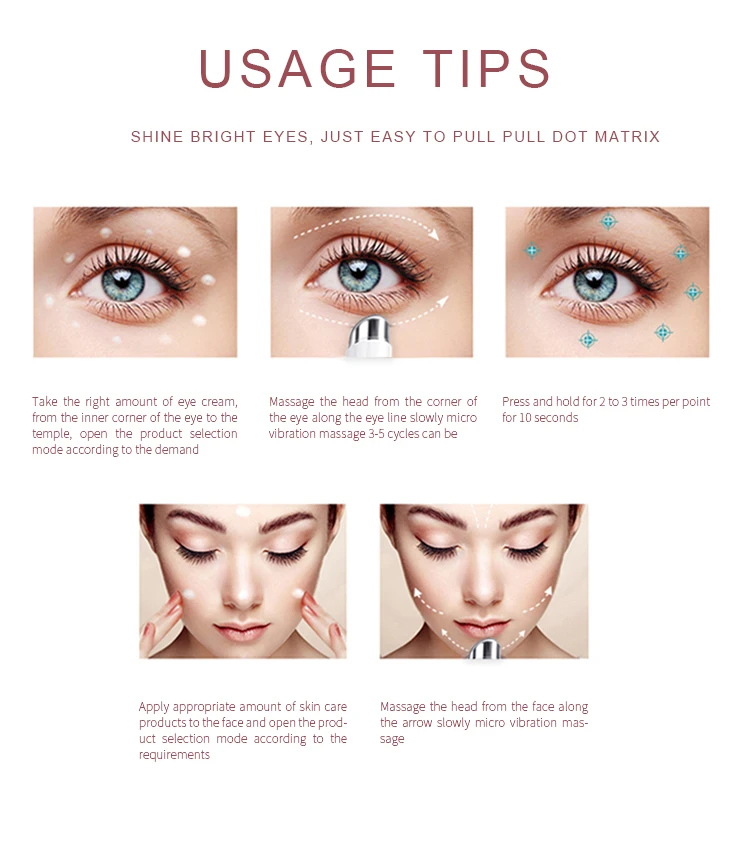 USAGE TIPS

SHINE BRIGHT EYES, JUST EASY TO PULL PULL DOT MATRIX

Take the right amount of eye cream, from the inner corner of the eye to the temple, open the product selection mode according to the demand

Massage the head from the corner of the eye along the eye line slowly micro vibration massage 3-5 cycles can be

Press and hold for 2 to 3 times per point for 10 seconds

Apply appropriate amount of skin care products to the face and open the product selection mode according to the requirements

Massage the head from the face along the arrow slowly micro vibration massage