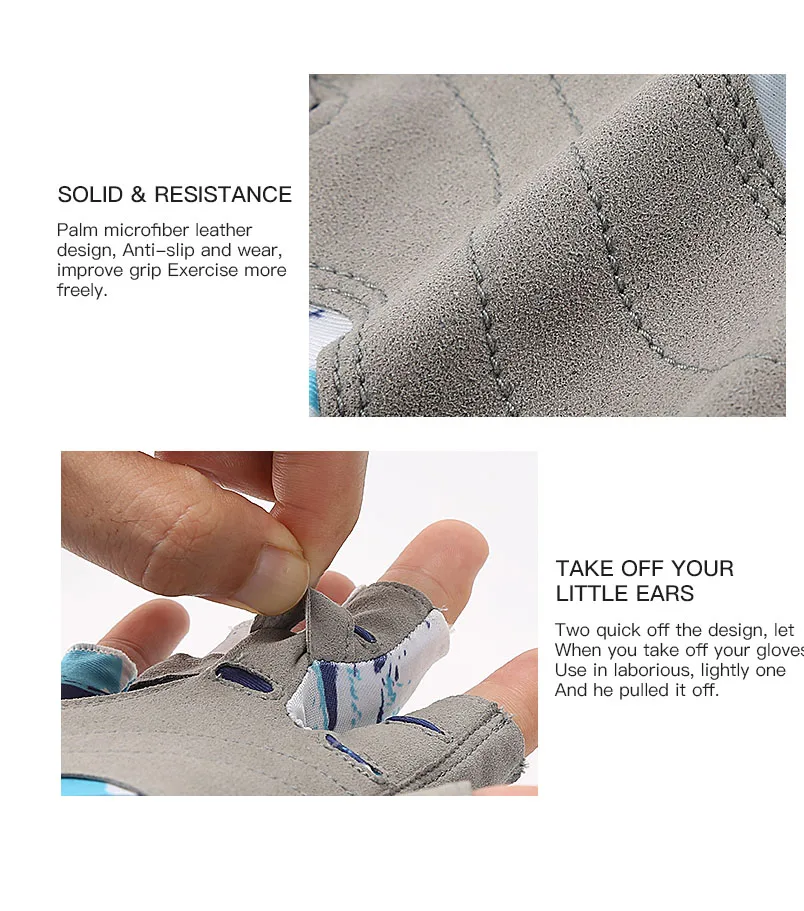 SOLID & RESISTANCE

Palm microfiber leather design, Anti-slip and wear, improve grip Exercise more freely.

TAKE OFF YOUR LITTLE EARS

Two quick off the design, let When you take off your gloves Use in laborious, lightly one And he pulled it off.