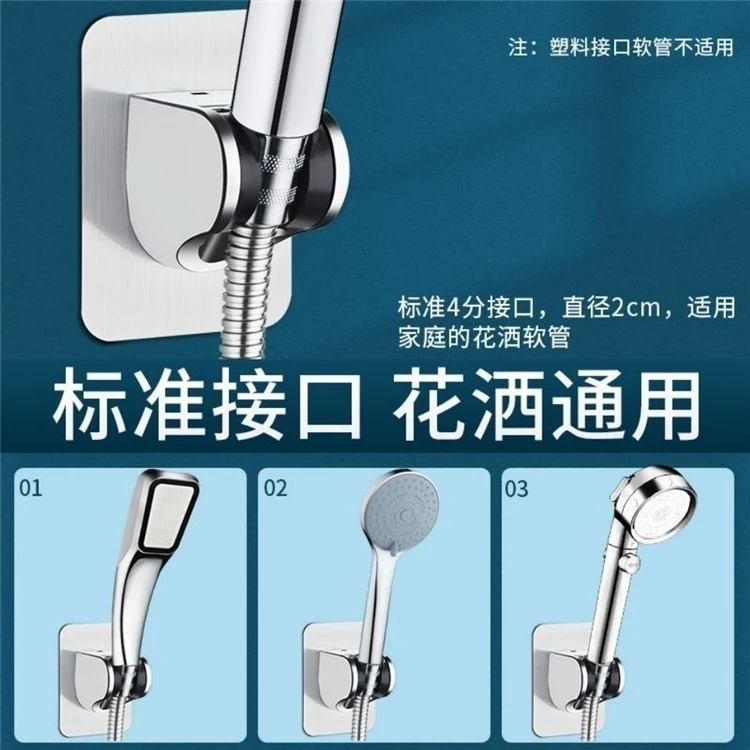 注：塑料接口软管不适用

标准4分接口，直径2cm，适用家庭的花洒软管

标准接口 花洒通用

01

02

03