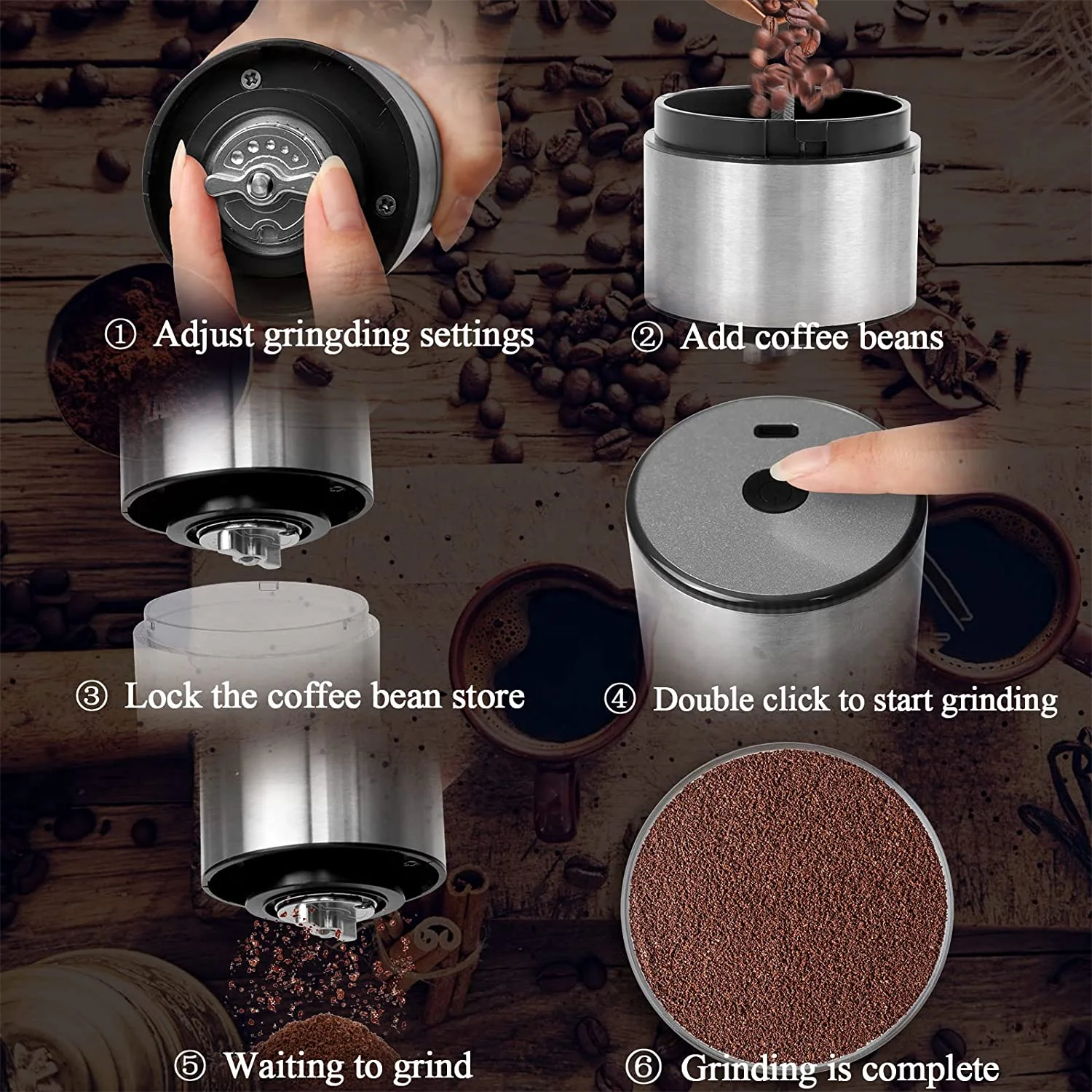 ① Adjust gringding settings

② Add coffee beans

③ Lock the coffee bean store

④ Double click to start grinding

⑤ Waiting to grind

⑥ Grinding is complete