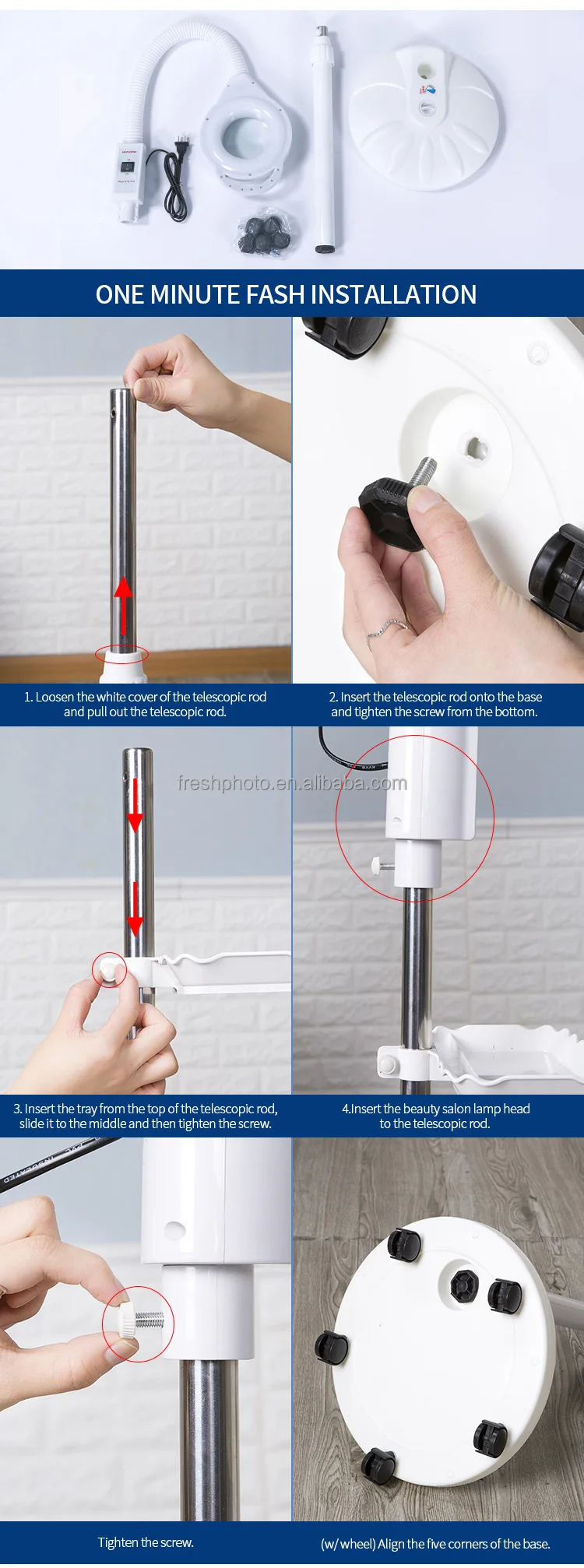 ONE MINUTE FASH INSTALLATION

1. Loosen the white cover of the telescopic rod and pull out the telescopic rod.

2. Insert the telescopic rod onto the base and tighten the screw from the bottom.

freshphoto.en.alibaba.com

3. Insert the tray from the top of the telescopic rod, slide it to the middle and then tighten the screw.

4.Insert the beauty salon lamp head to the telescopic rod.

Tighten the screw.

(w/ wheel) Align the five corners of the base.