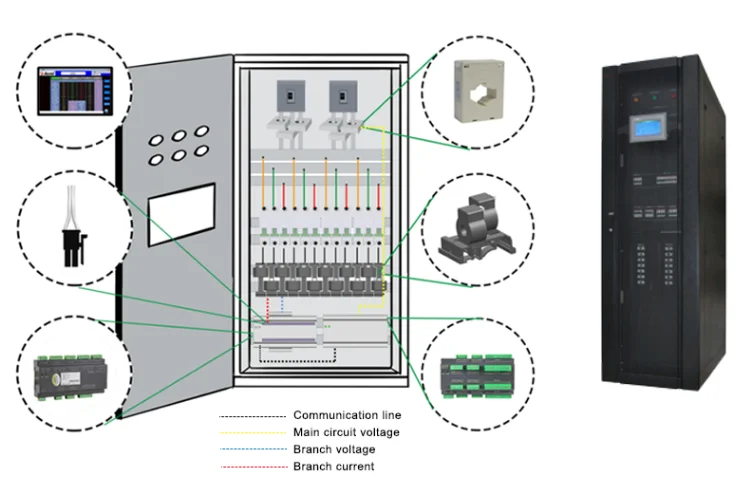 Communication line
Main circuit voltage
Branch voltage
Branch current