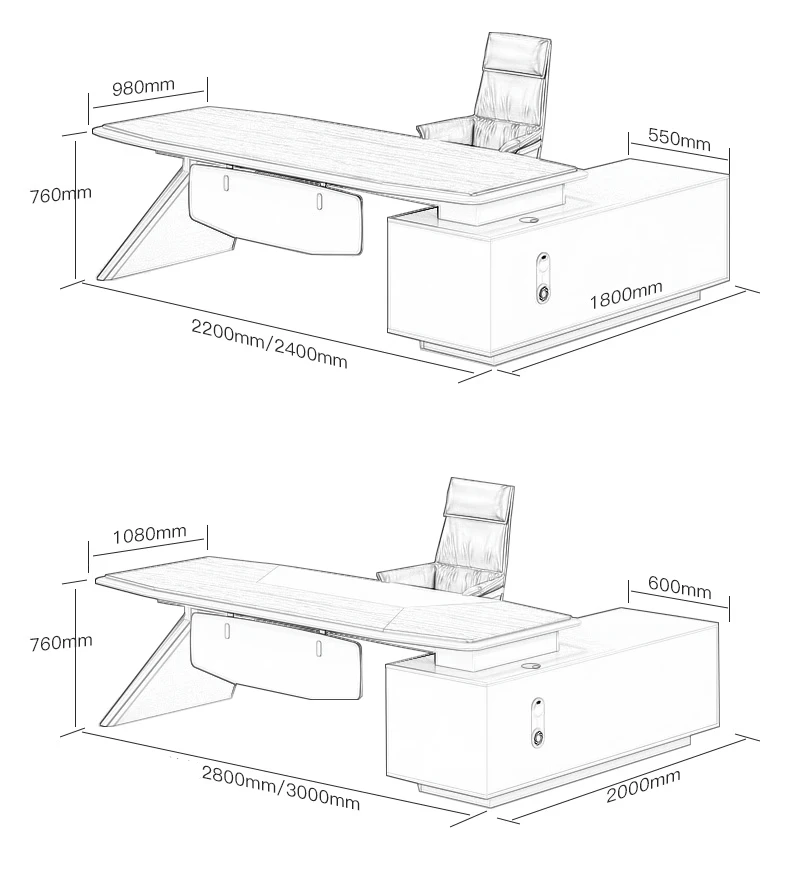 980mm
550mm
760mm
1800mm
2200mm/2400mm

1080mm
600mm
760mm
2800mm/3000mm
2000mm