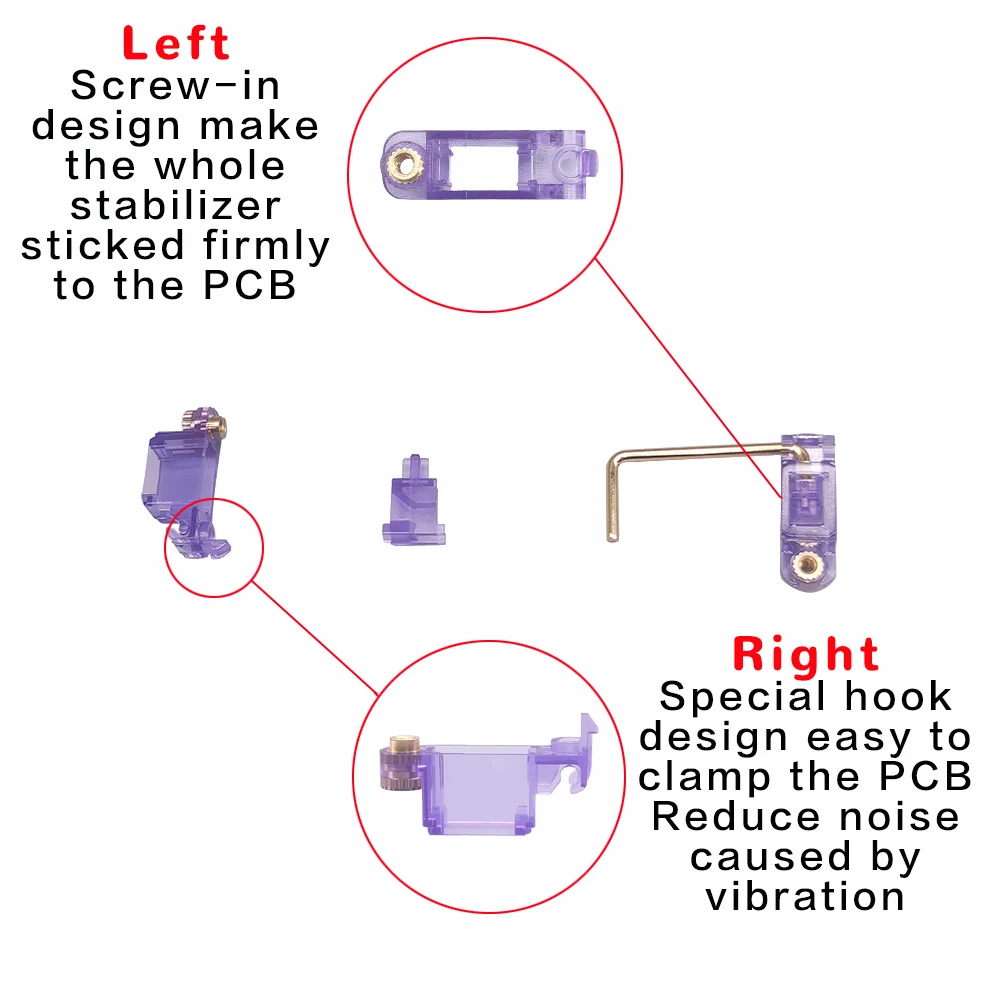 Left
Screw-in design make the whole stabilizer sticked firmly to the PCB

Right
Special hook design easy to clamp the PCB
Reduce noise caused by vibration