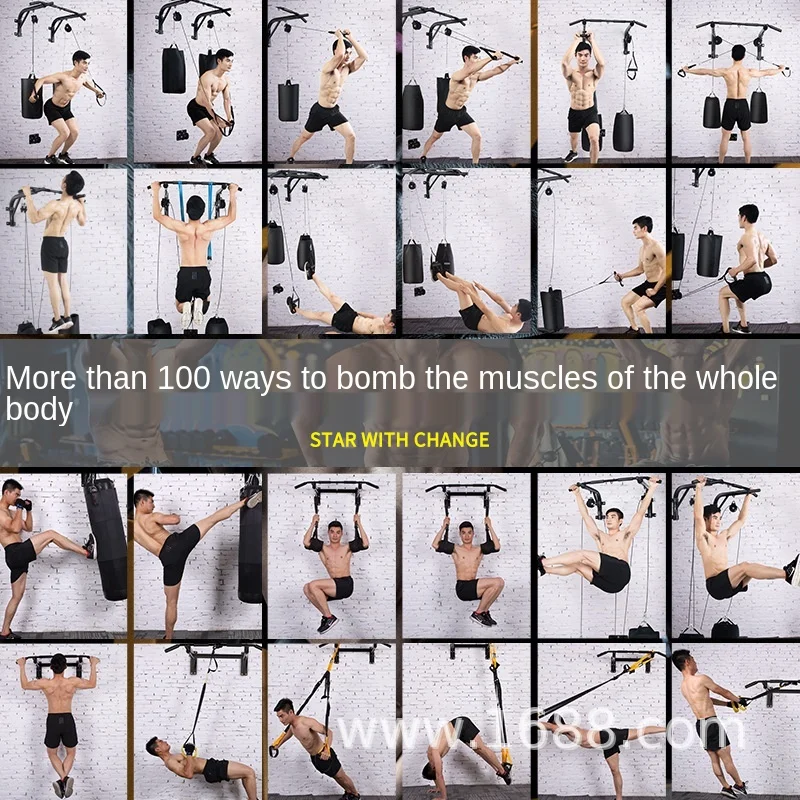 More than 100 ways to bomb the muscles of the whole body

STAR WITH CHANGE

www.1688.com