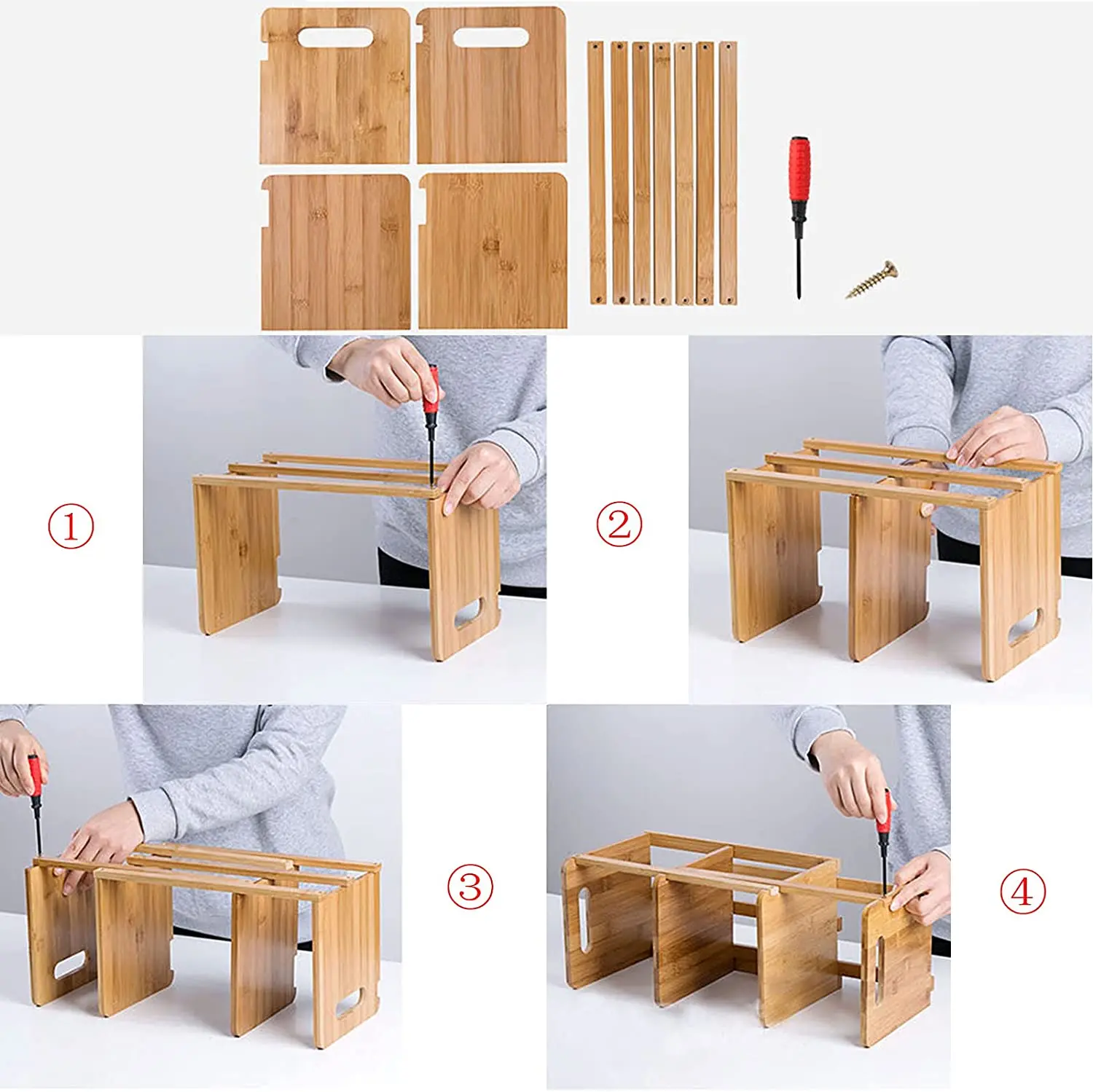 ①

②

③

④