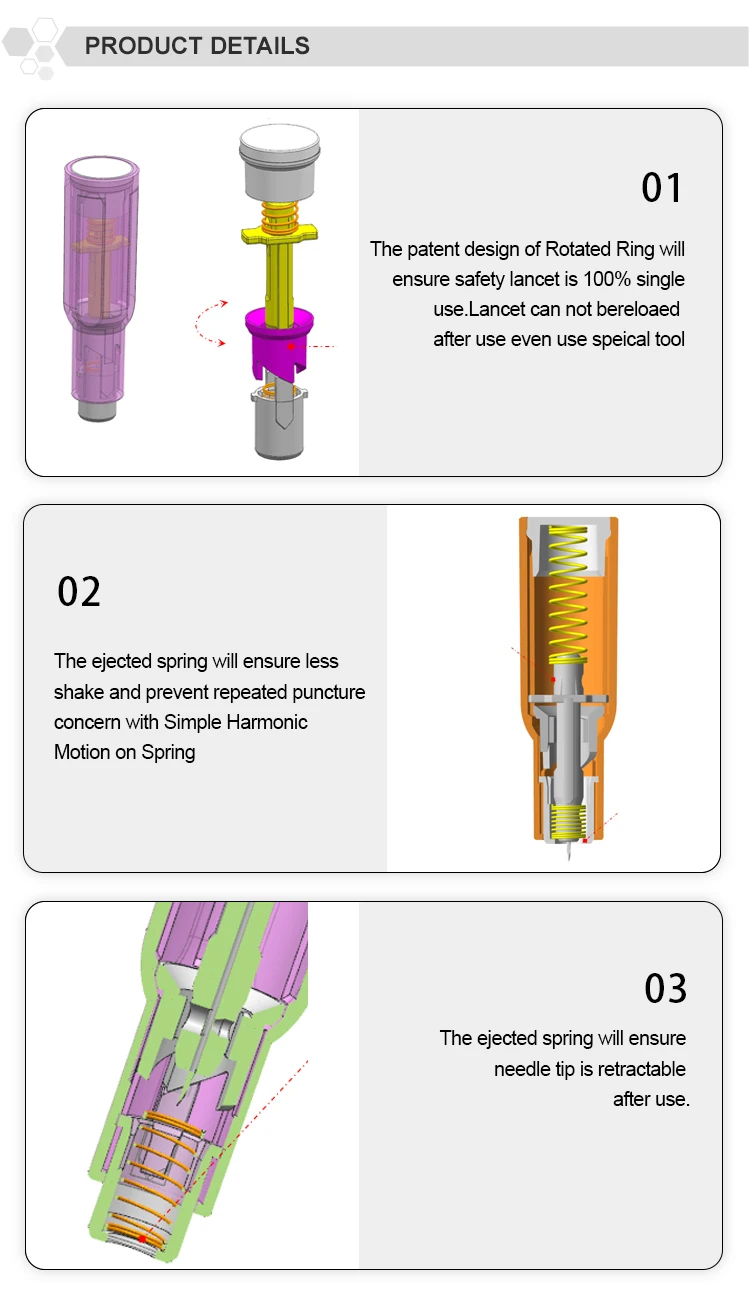 PRODUCT DETAILS

01

The patent design of Rotated Ring will ensure safety lancet is 100% single use.Lancet can not bereloaed after use even use speical tool

02

The ejected spring will ensure less shake and prevent repeated puncture concern with Simple Harmonic Motion on Spring

03

The ejected spring will ensure needle tip is retractable after use.