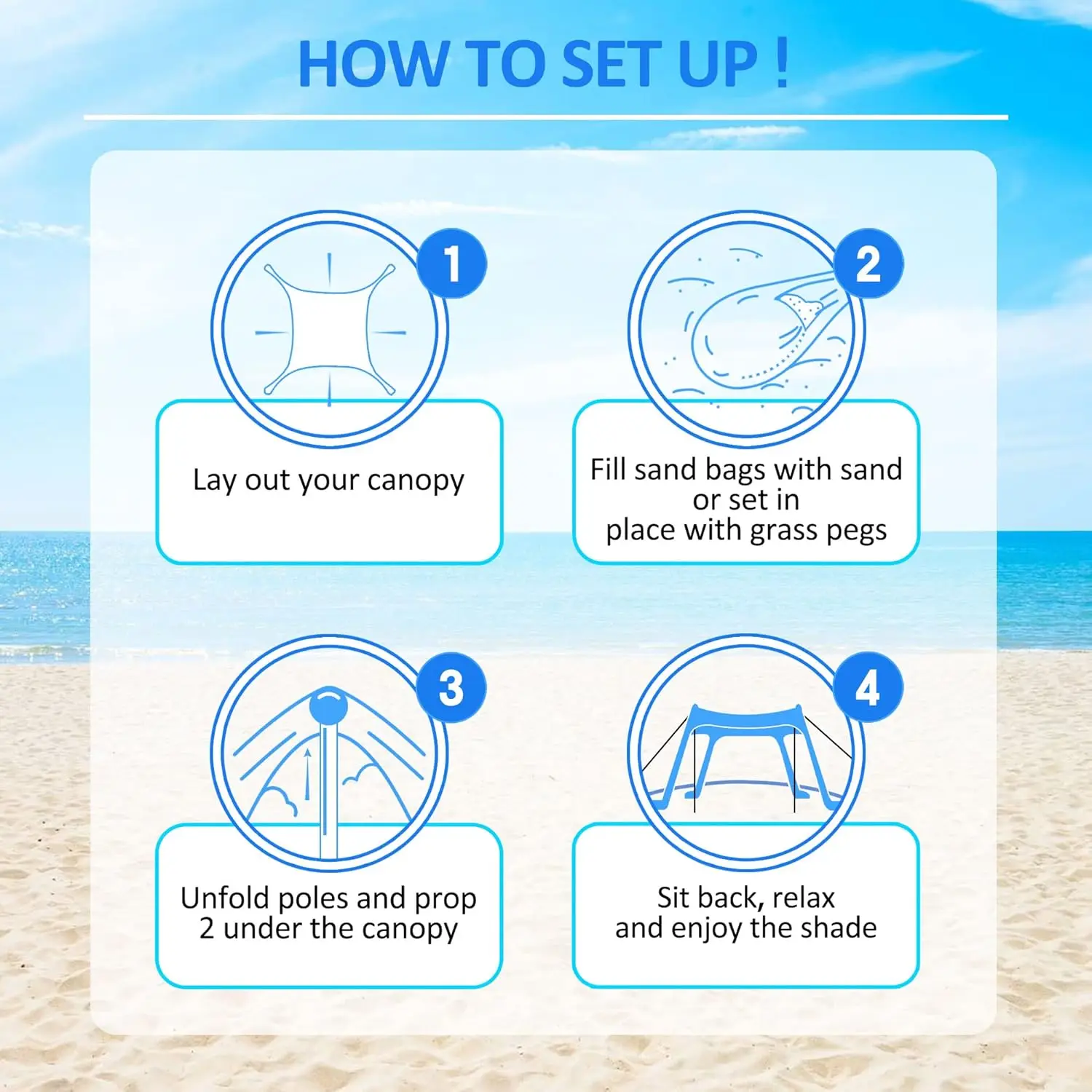 HOW TO SET UP !

1

Lay out your canopy

2

Fill sand bags with sand or set in place with grass pegs

3

Unfold poles and prop 2 under the canopy

4

Sit back, relax and enjoy the shade