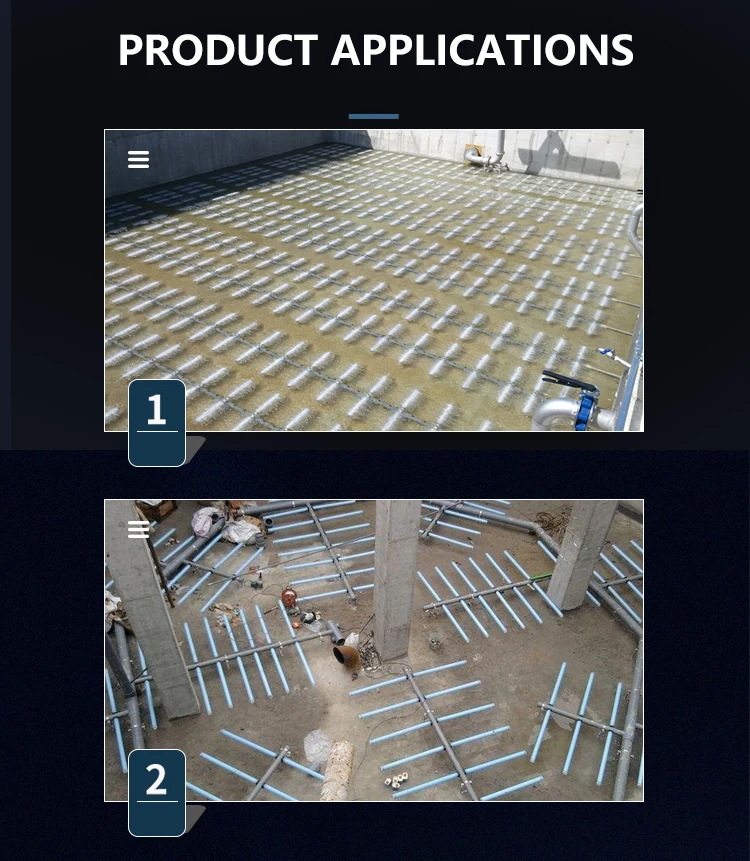 PRODUCT APPLICATIONS

1

2