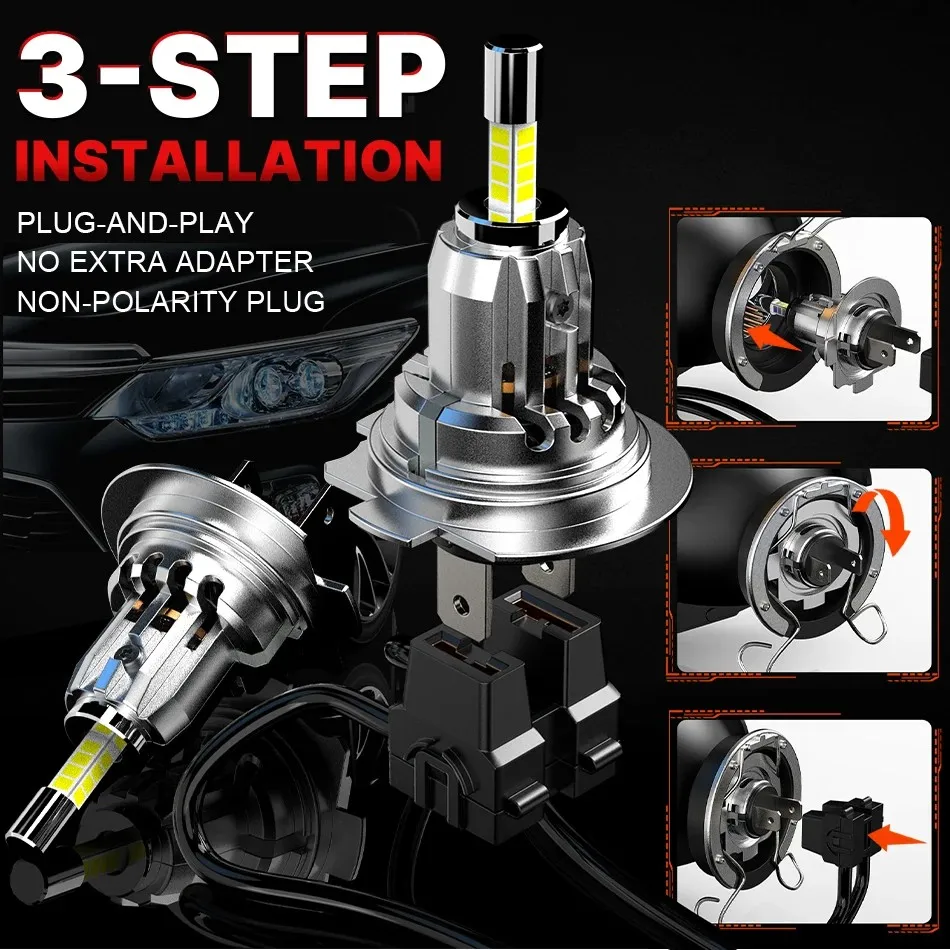 3-STEP
INSTALLATION

PLUG-AND-PLAY
NO EXTRA ADAPTER
NON-POLARITY PLUG