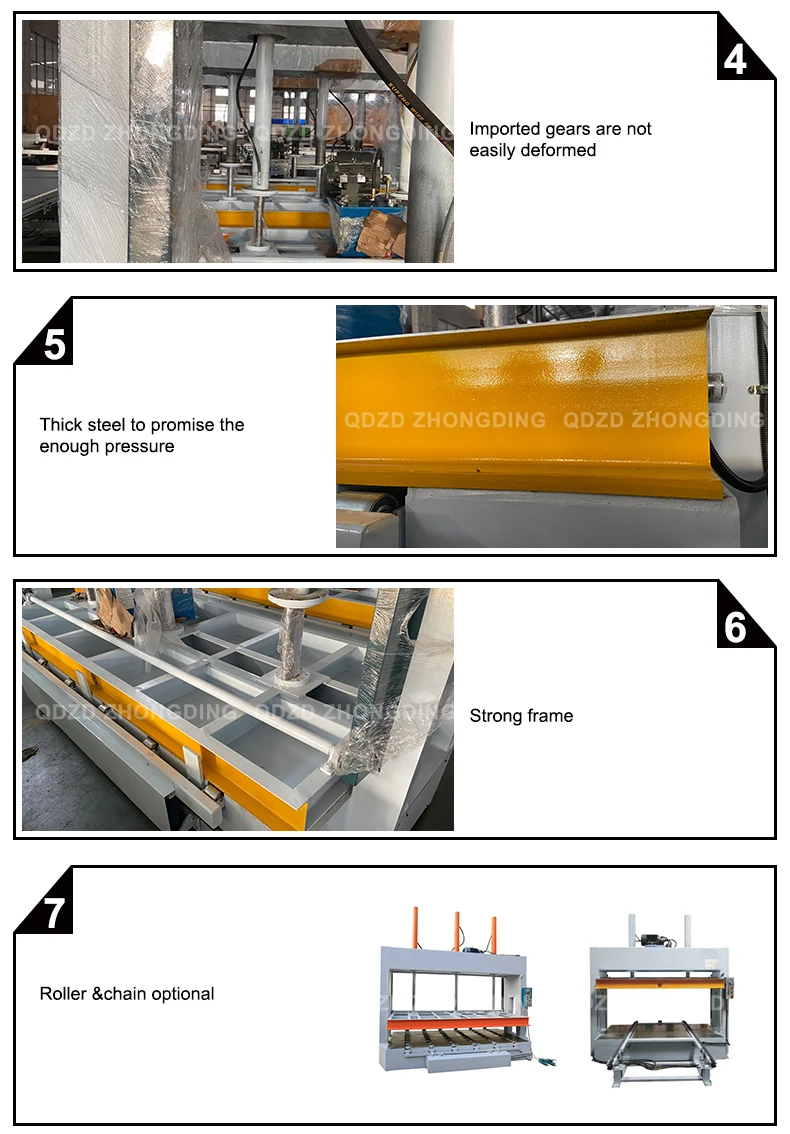 QDZD ZHONGDING QDZD ZHONGDING

4

Imported gears are not easily deformed

5

Thick steel to promise the enough pressure

QDZD ZHONGDING QDZD ZHONGDING

QDZD ZHONGDING QDZD ZHONGDING

6

Strong frame

7

Roller &chain optional