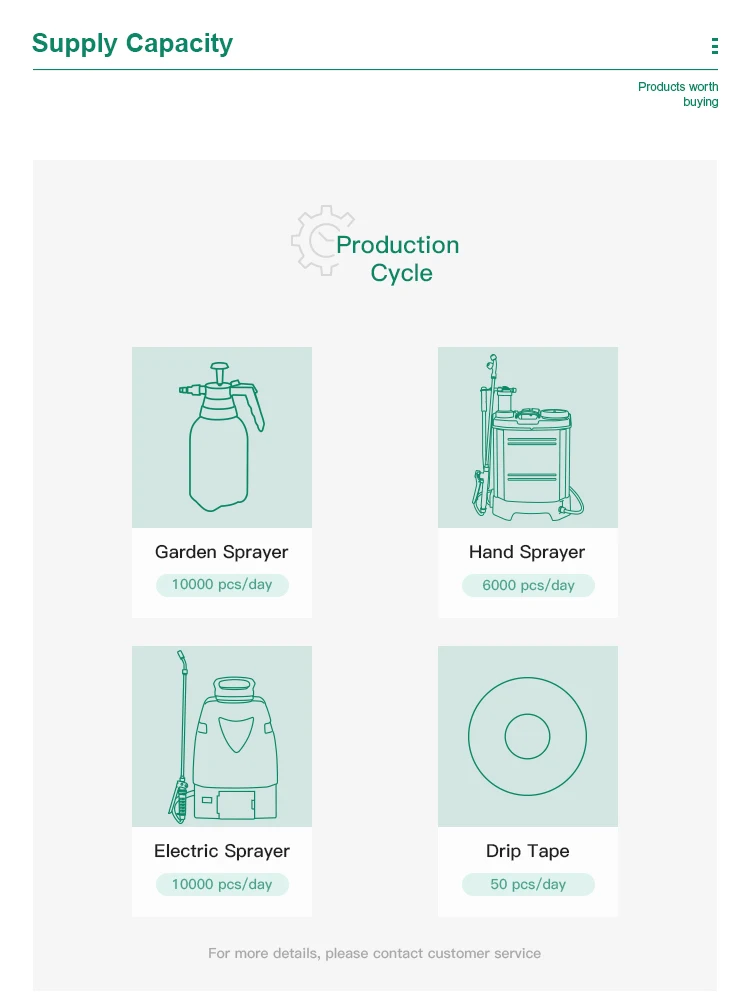 Supply Capacity

Products worth buying

Production Cycle

Garden Sprayer
10000 pcs/day

Hand Sprayer
6000 pcs/day

Electric Sprayer
10000 pcs/day

Drip Tape
50 pcs/day

For more details, please contact customer service