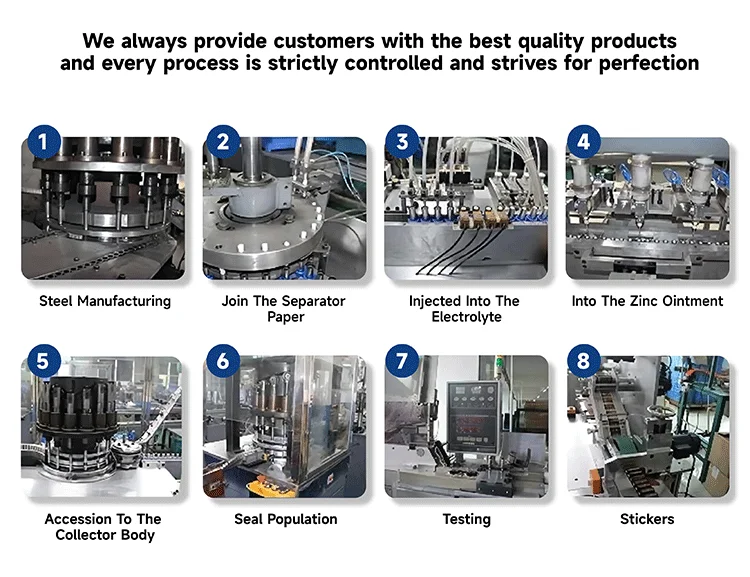 We always provide customers with the best quality products and every process is strictly controlled and strives for perfection

1

Steel Manufacturing

2

Join The Separator Paper

3

Injected Into The Electrolyte

4

Into The Zinc Ointment

5

Accession To The Collector Body

6

Seal Population

7

Testing

8

Stickers