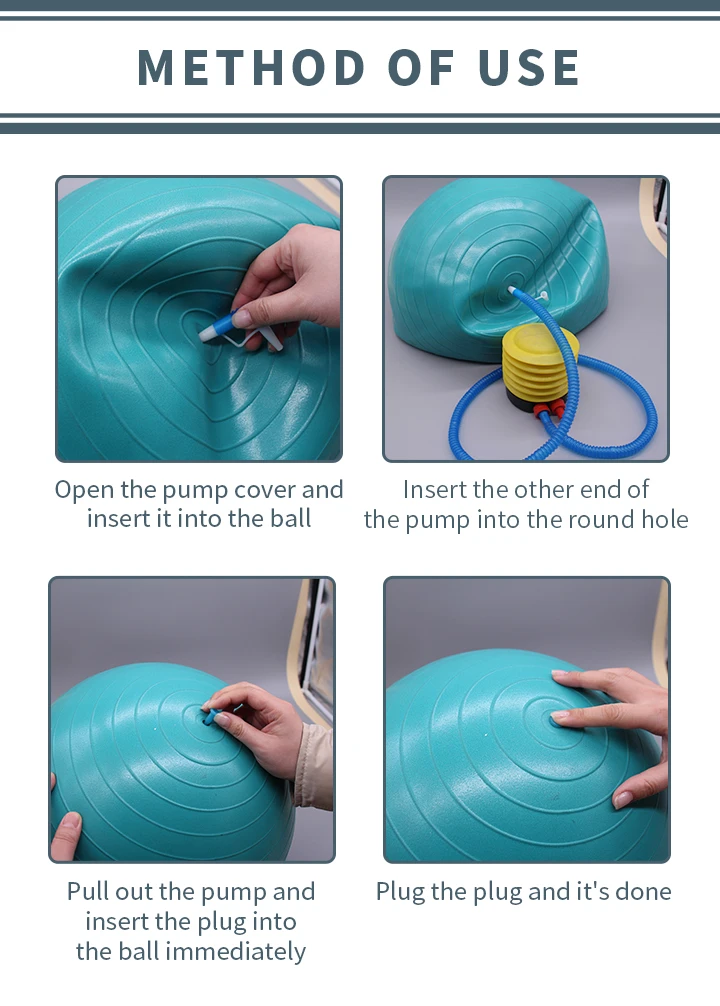 METHOD OF USE

Open the pump cover and insert it into the ball

Insert the other end of the pump into the round hole

Pull out the pump and insert the plug into the ball immediately

Plug the plug and it's done