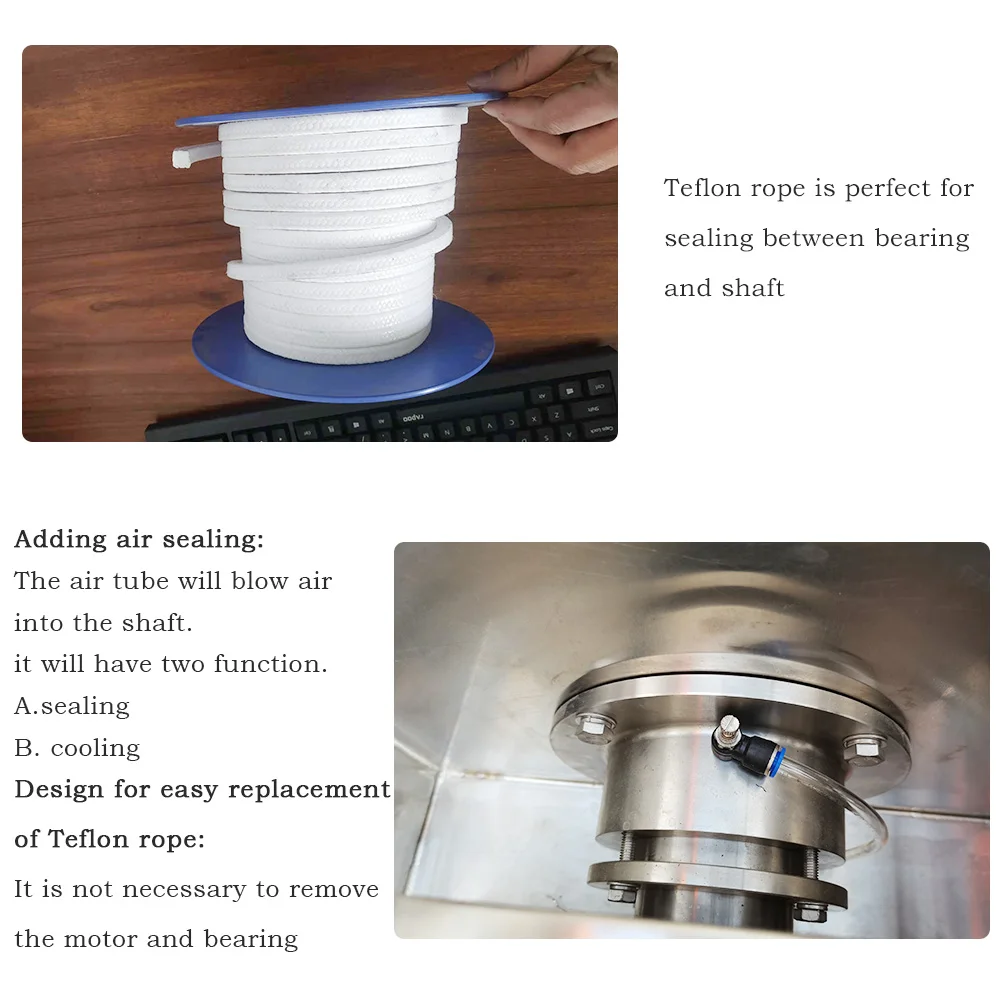 Teflon rope is perfect for sealing between bearing and shaft

Adding air sealing:
The air tube will blow air into the shaft.
it will have two function.
A.sealing
B. cooling
Design for easy replacement of Teflon rope:
It is not necessary to remove the motor and bearing