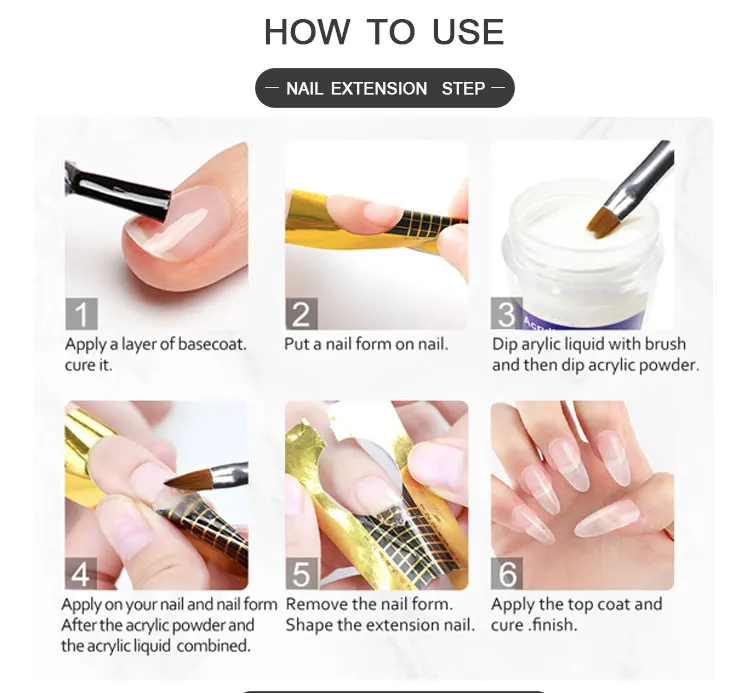 HOW TO USE

— NAIL EXTENSION STEP —

1
Apply a layer of basecoat. cure it.

2
Put a nail form on nail.

3
Dip arylic liquid with brush and then dip acrylic powder.

4
Apply on your nail and nail form After the acrylic powder and the acrylic liquid combined.

5
Remove the nail form. Shape the extension nail.

6
Apply the top coat and cure .finish.