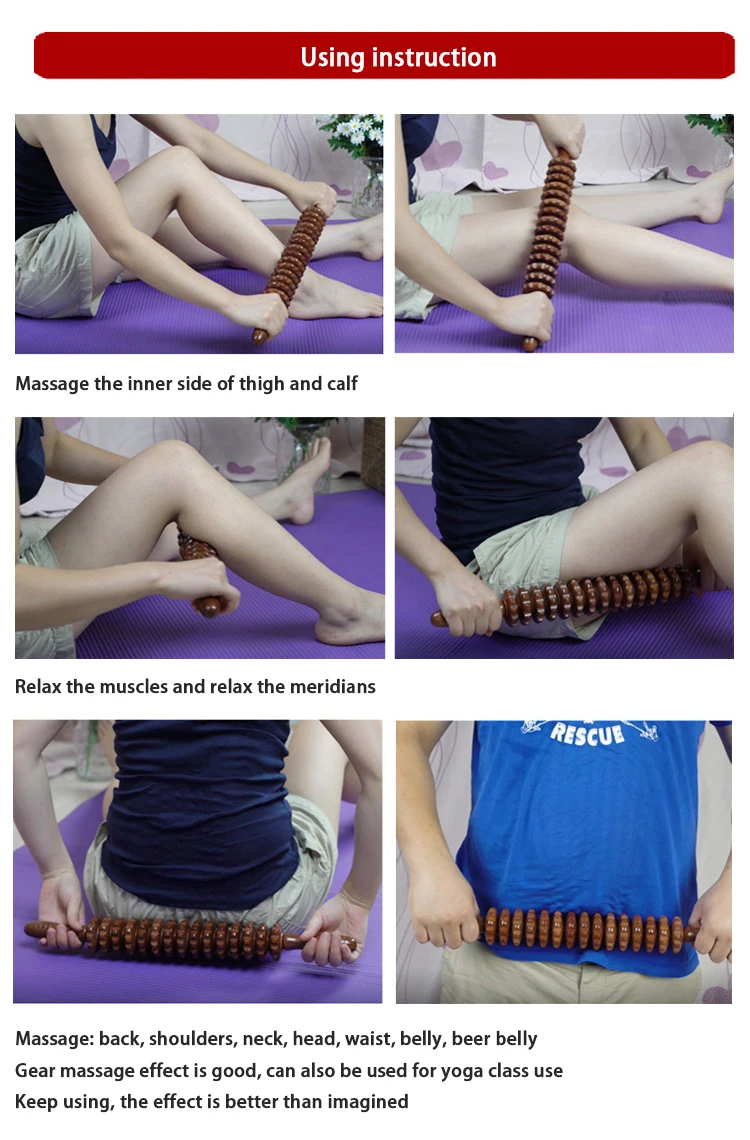 Using instruction

Massage the inner side of thigh and calf

Relax the muscles and relax the meridians

RESCUE

Massage: back, shoulders, neck, head, waist, belly, beer belly
Gear massage effect is good, can also be used for yoga class use
Keep using, the effect is better than imagined