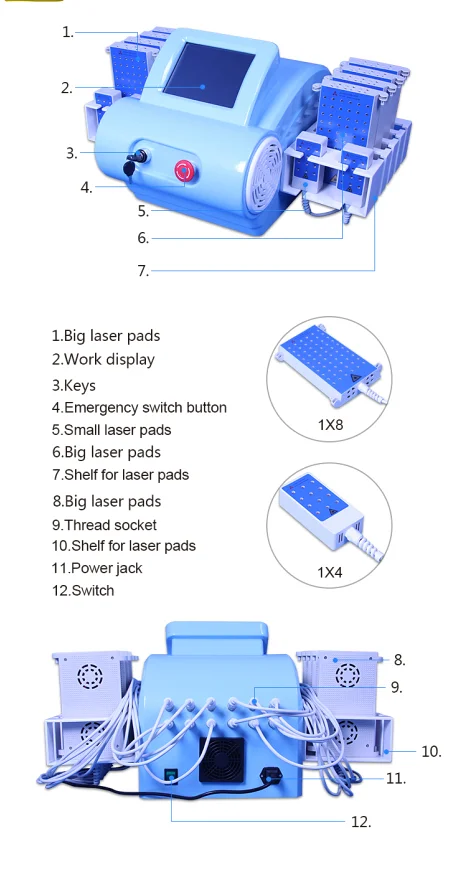 1.

2.

3.

4.

5.

6.

7.

1.Big laser pads
2.Work display
3.Keys
4.Emergency switch button
5.Small laser pads
6.Big laser pads
7.Shelf for laser pads
8.Big laser pads
9.Thread socket
10.Shelf for laser pads
11.Power jack
12.Switch

1X8

1X4

8.

9.

10.

11.

12.