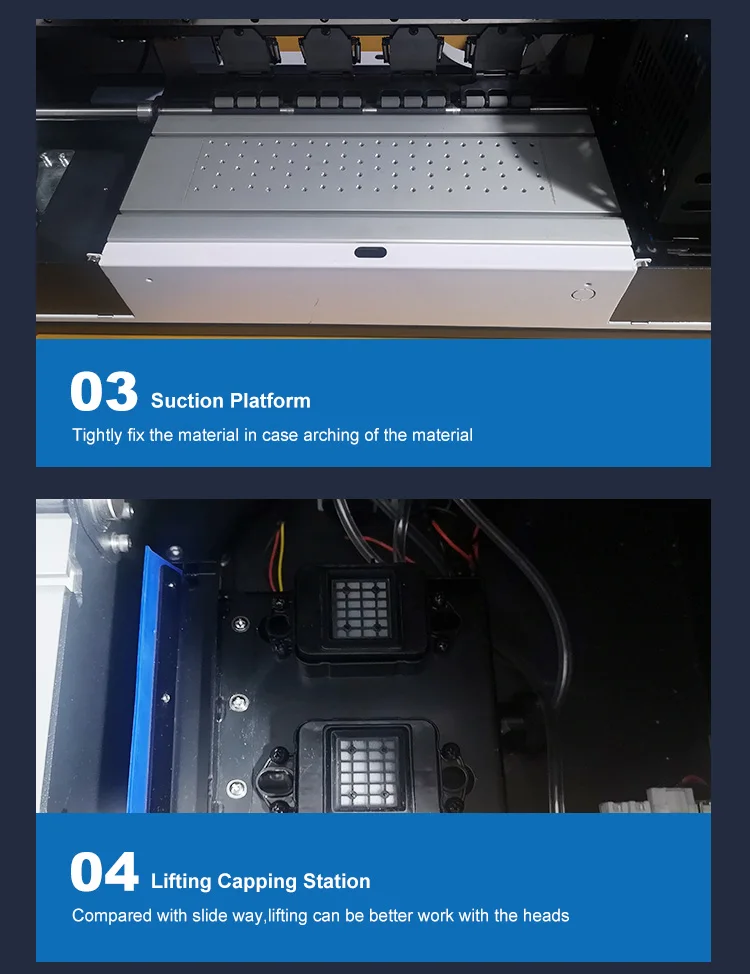 03 Suction Platform

Tightly fix the material in case arching of the material

04 Lifting Capping Station

Compared with slide way,lifting can be better work with the heads