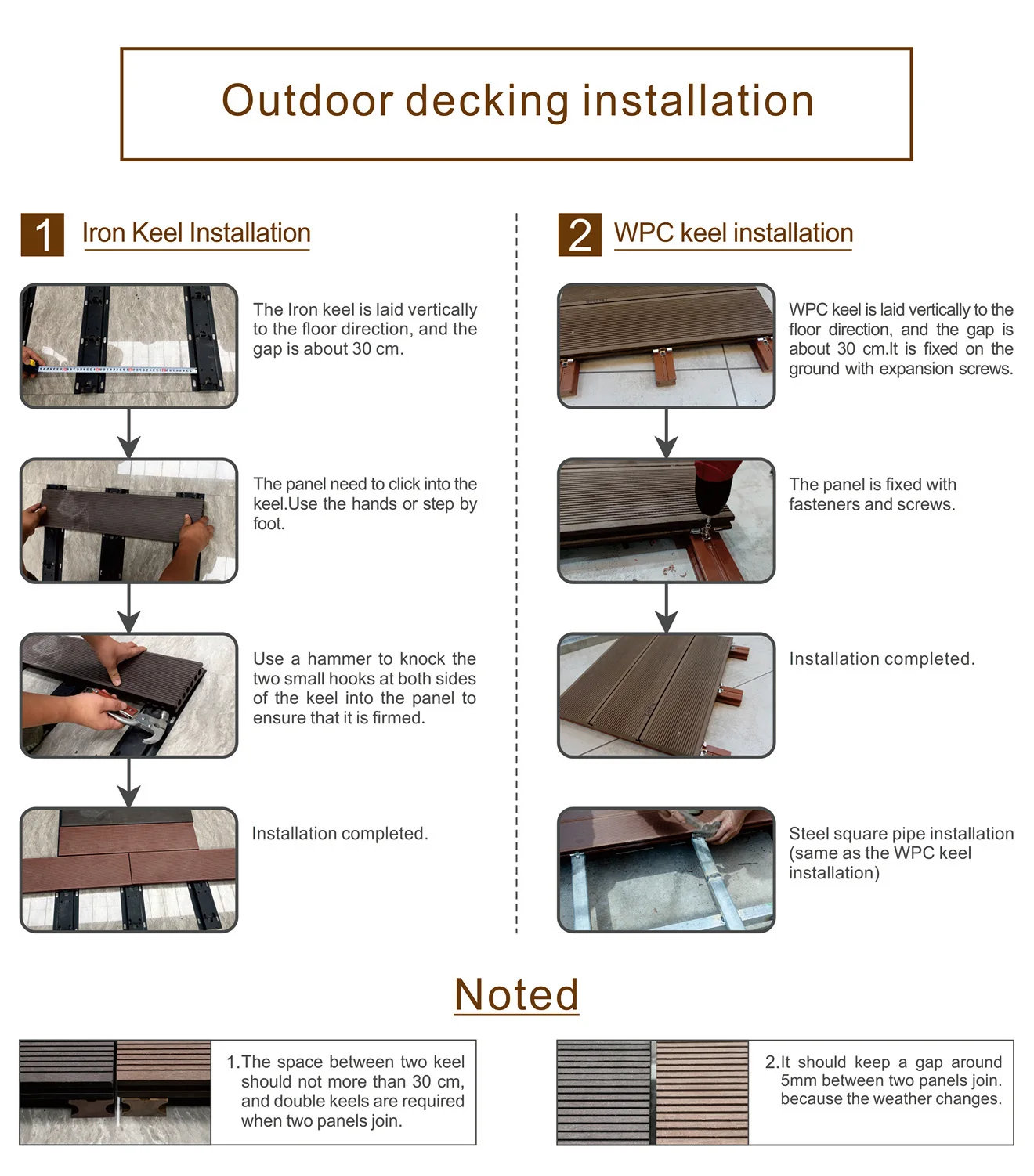 Outdoor decking installation

1 Iron Keel Installation

The Iron keel is laid vertically to the floor direction, and the gap is about 30 cm.

The panel need to click into the keel.Use the hands or step by foot.

Use a hammer to knock the two small hooks at both sides of the keel into the panel to ensure that it is firmed.

Installation completed.

2 WPC keel installation

WPC keel is laid vertically to the floor direction, and the gap is about 30 cm.It is fixed on the ground with expansion screws.

The panel is fixed with fasteners and screws.

Installation completed.

Steel square pipe installation (same as the WPC keel installation)

Noted

1.The space between two keel should not more than 30 cm, and double keels are required when two panels join.

2.It should keep a gap around 5mm between two panels join. because the weather changes.