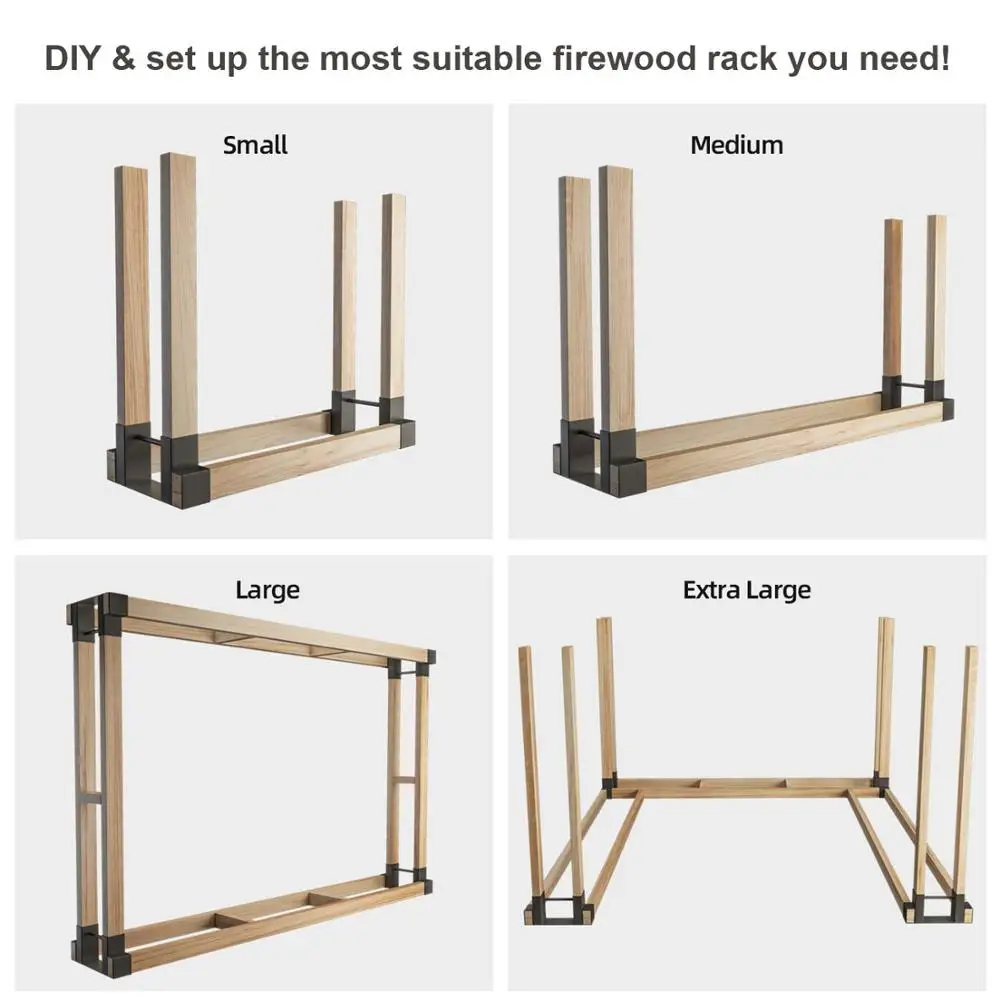 DIY & set up the most suitable firewood rack you need!

Small

Medium

Large

Extra Large