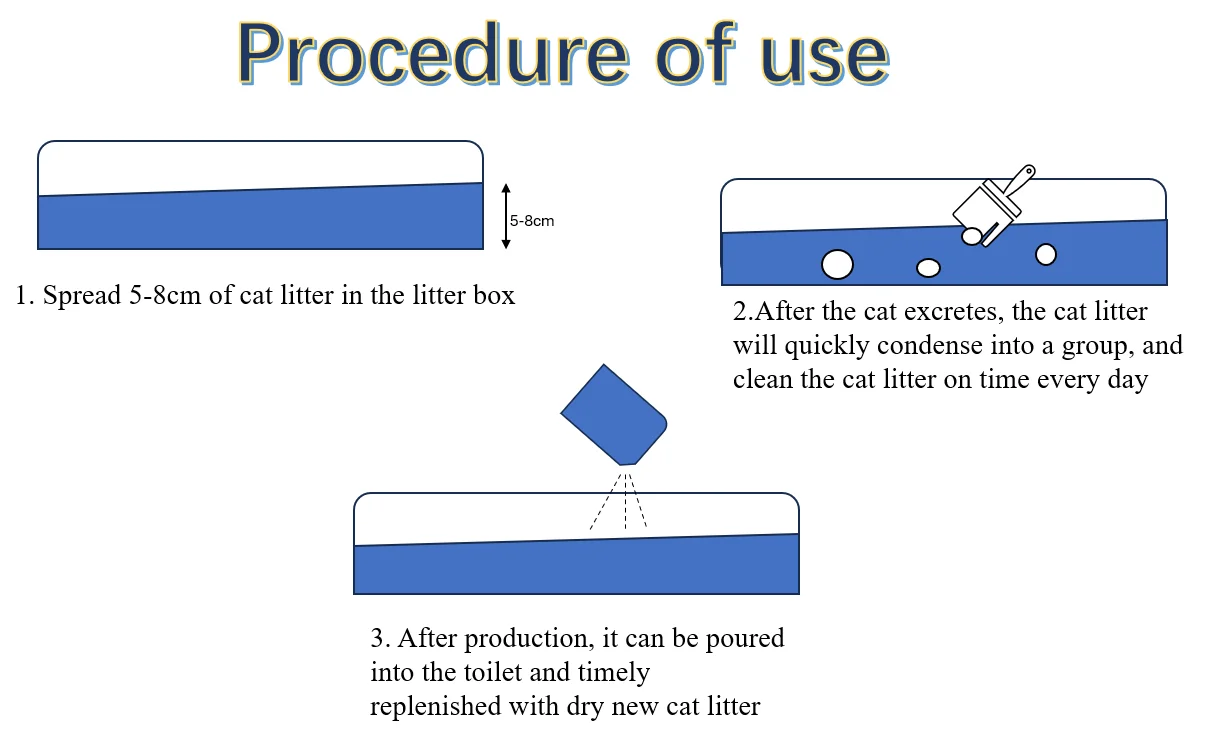 Procedure of use

5-8cm

1. Spread 5-8cm of cat litter in the litter box

2.After the cat excretes, the cat litter will quickly condense into a group, and clean the cat litter on time every day

3. After production, it can be poured into the toilet and timely replenished with dry new cat litter