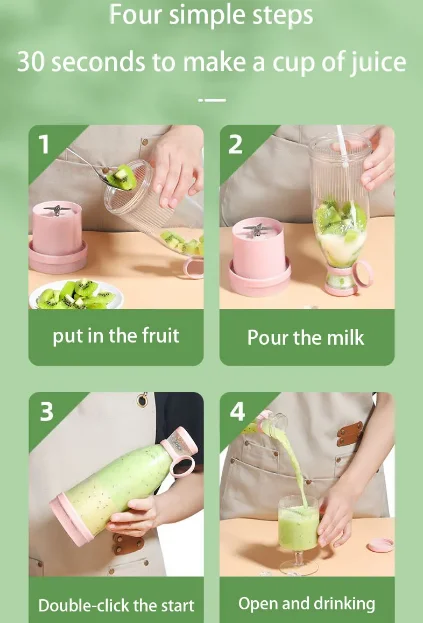 Four simple steps
30 seconds to make a cup of juice

1
put in the fruit

2
Pour the milk

3
Double-click the start

4
Open and drinking