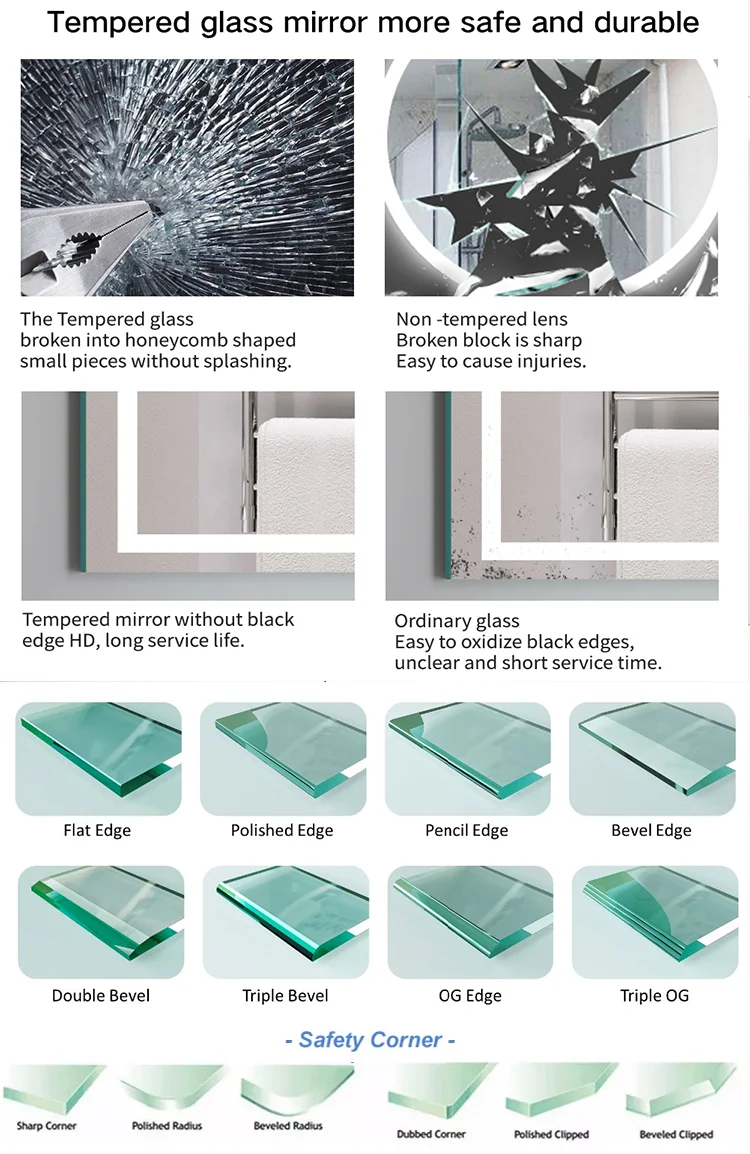 Tempered glass mirror more safe and durable

The Tempered glass broken into honeycomb shaped small pieces without splashing.

Non -tempered lens Broken block is sharp Easy to cause injuries.

Tempered mirror without black edge HD, long service life.

Ordinary glass Easy to oxidize black edges, unclear and short service time.

Flat Edge

Polished Edge

Pencil Edge

Bevel Edge

Double Bevel

Triple Bevel

OG Edge

Triple OG

- Safety Corner -

Sharp Corner

Polished Radius

Beveled Radius

Dubbed Corner

Polished Clipped

Beveled Clipped