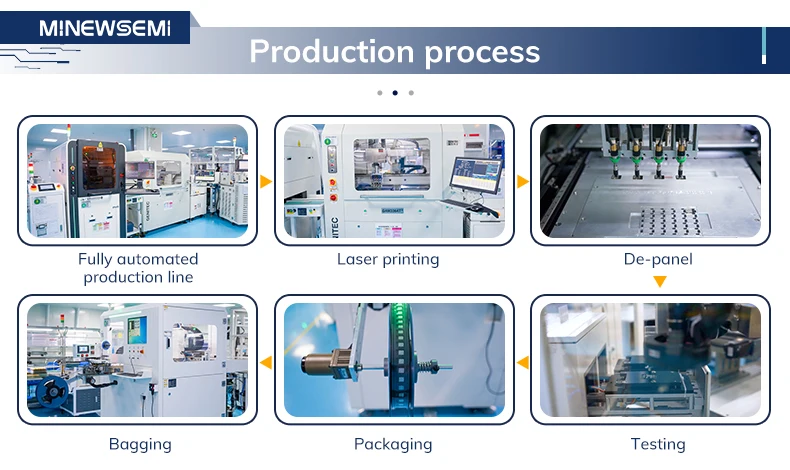 M!NEWSEMI

Production process

Fully automated production line

Laser printing

De-panel

Bagging

Packaging

Testing