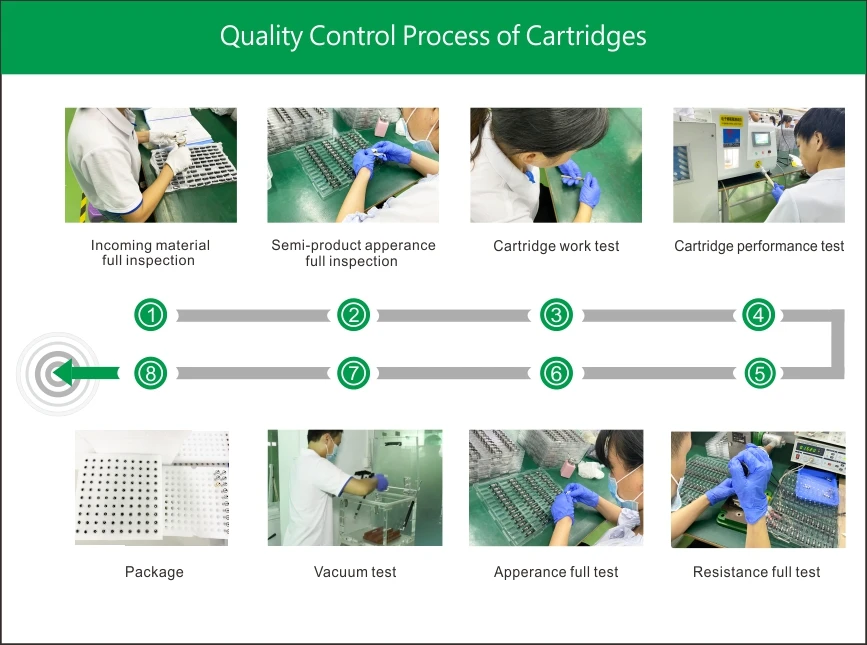 Quality Control Process of Cartridges

Incoming material full inspection

Semi-product apperance full inspection

Cartridge work test

Cartridge performance test

①

②

③

④

⑧

⑦

⑥

⑤

Package

Vacuum test

Apperance full test

Resistance full test