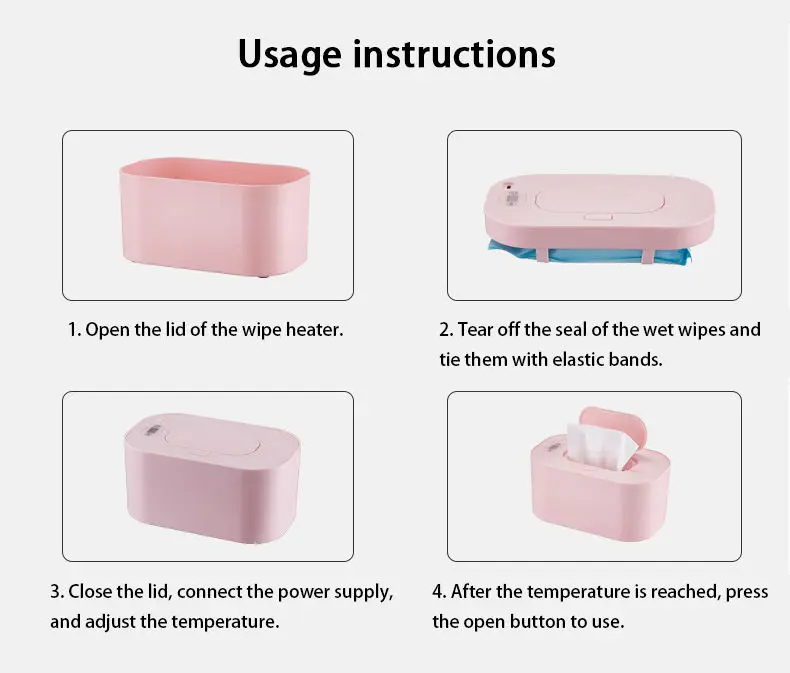 Usage instructions

1. Open the lid of the wipe heater.

2. Tear off the seal of the wet wipes and tie them with elastic bands.

3. Close the lid, connect the power supply, and adjust the temperature.

4. After the temperature is reached, press the open button to use.