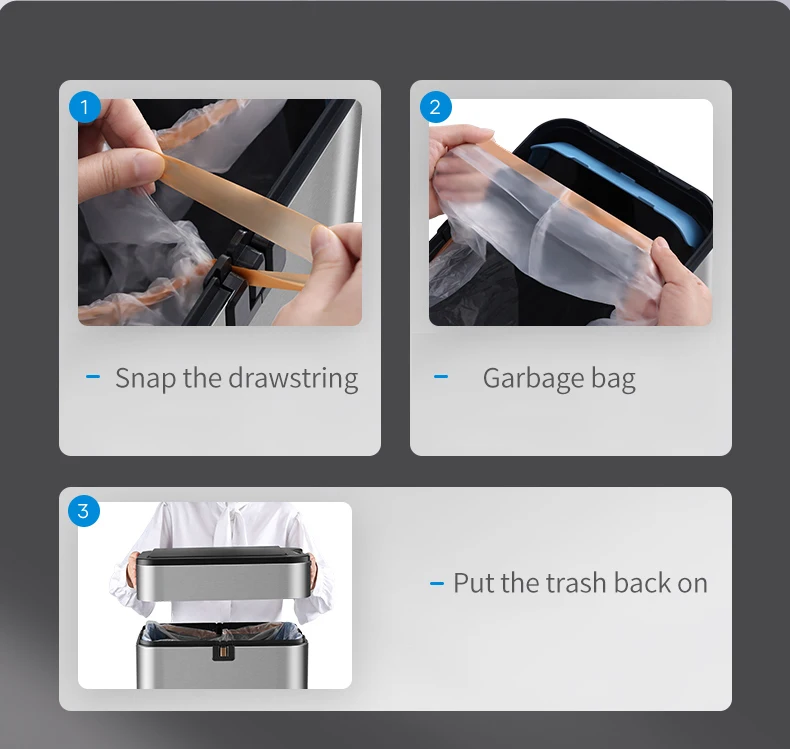 1

- Snap the drawstring

2

- Garbage bag

3

- Put the trash back on