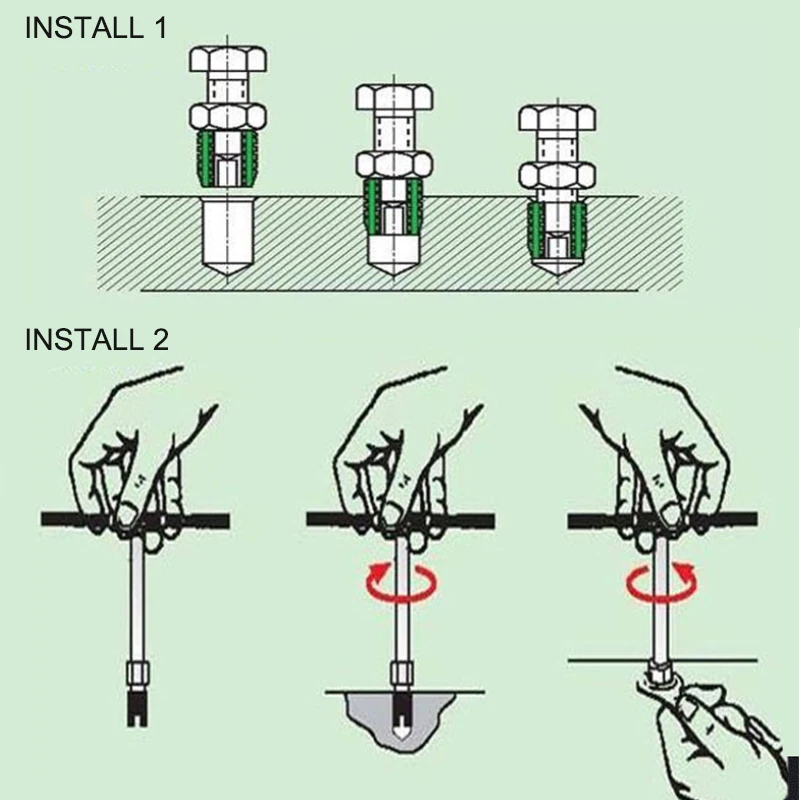 INSTALL 1

INSTALL 2