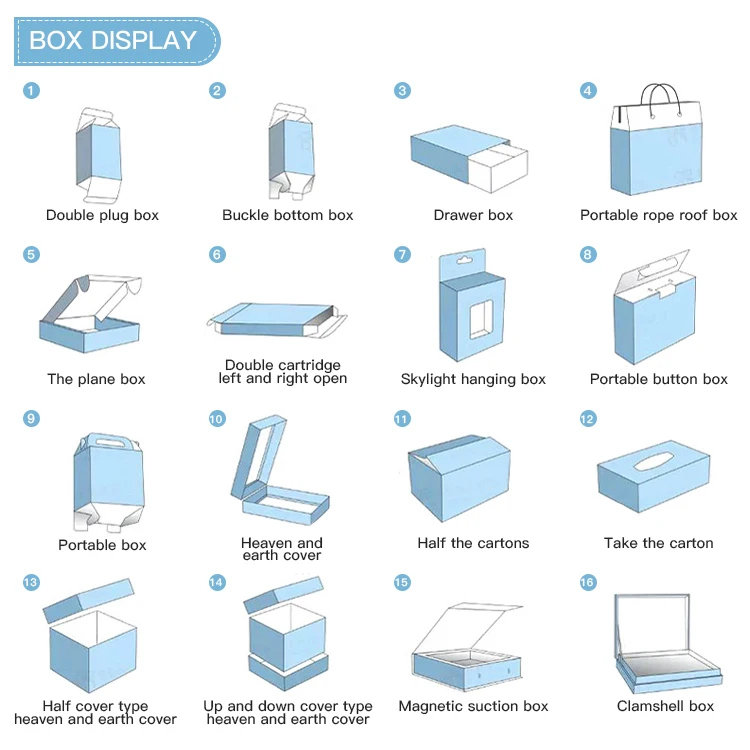 BOX DISPLAY

1
Double plug box

2
Buckle bottom box

3
Drawer box

4
Portable rope roof box

5
The plane box

6
Double cartridge left and right open

7
Skylight hanging box

8
Portable button box

9
Portable box

10
Heaven and earth cover

11
Half the cartons

12
Take the carton

13
Half cover type heaven and earth cover

14
Up and down cover type heaven and earth cover

15
Magnetic suction box

16
Clamshell box